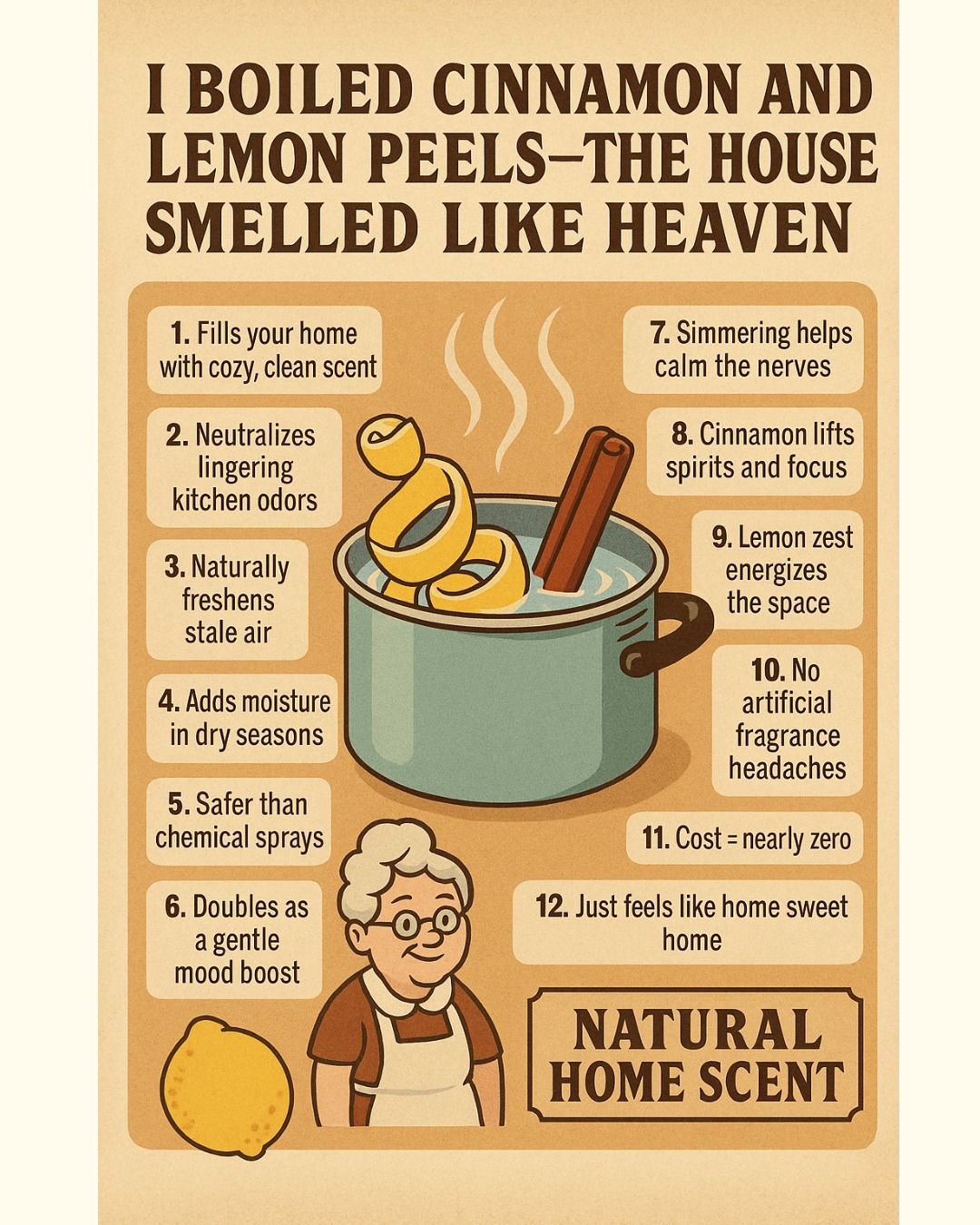 I BOILED CINNAMON AND LEMON PEELS—THE HOUSE SMELLED LIKE HEAVEN

1. Fills your home with cozy, clean scent

2. Neutralizes lingering kitchen odors

3. Naturally freshens stale air

4. Adds moisture in dry seasons

5. Safer than chemical sprays

6. Doubles as a gentle mood boost

7. Simmering helps calm the nerves

8. Cinnamon lifts spirits and focus

9. Lemon zest energizes the space

10. No artificial fragrance headaches

11. Cost = nearly zero

12. Just feels like home sweet home

NATURAL HOME SCENT