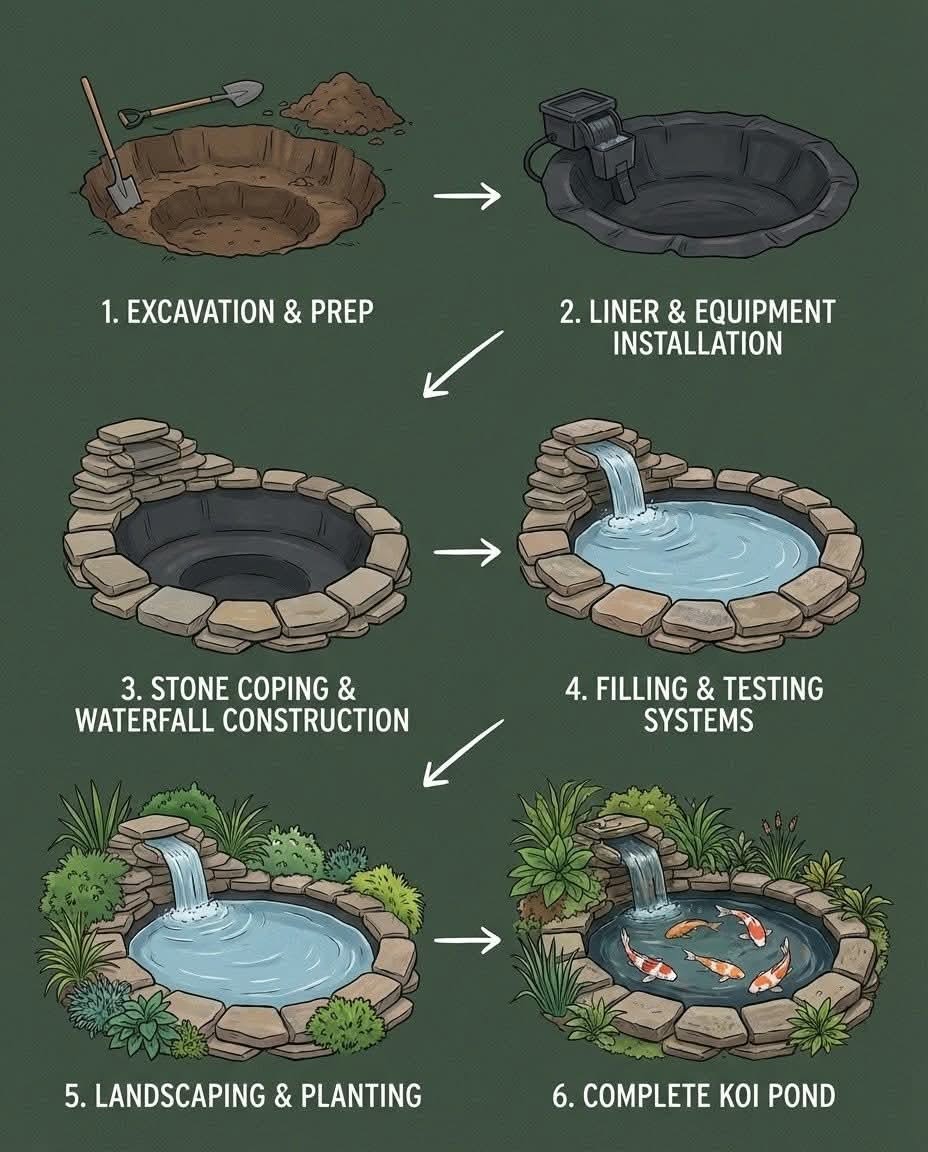 1. EXCAVATION & PREP

2. LINER & EQUIPMENT INSTALLATION

3. STONE COPING & WATERFALL CONSTRUCTION

4. FILLING & TESTING SYSTEMS

5. LANDSCAPING & PLANTING

6. COMPLETE KOI POND