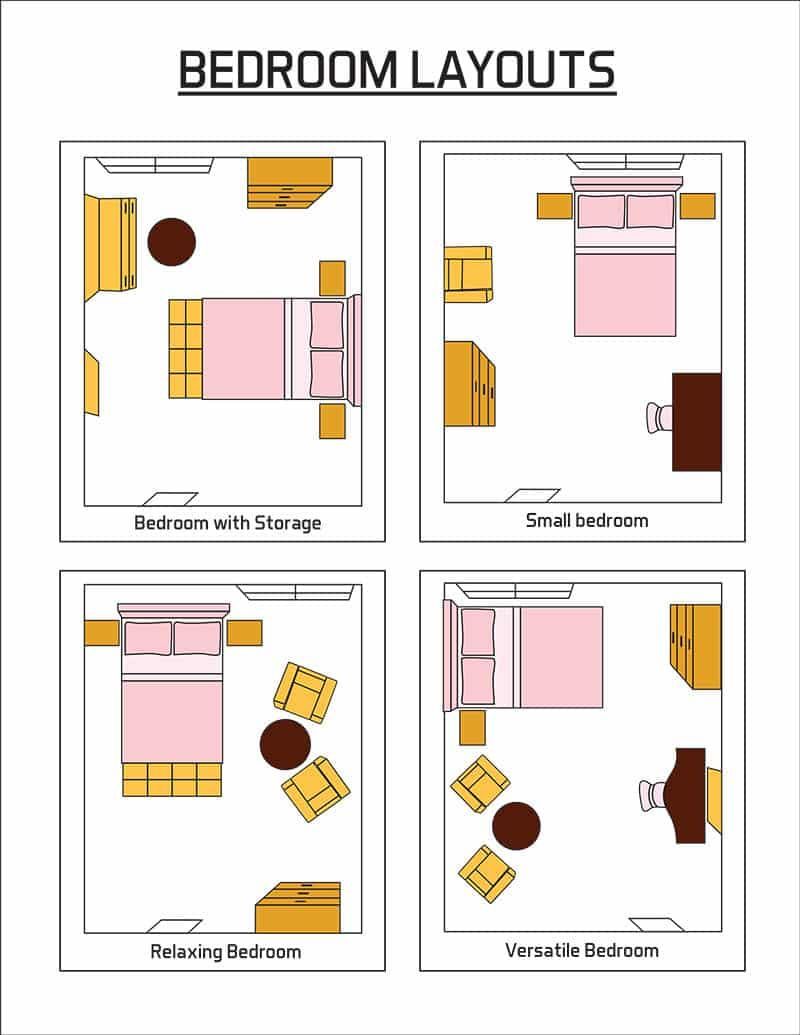 BEDROOM LAYOUTS

Bedroom with Storage

Small bedroom

Relaxing Bedroom

Versatile Bedroom