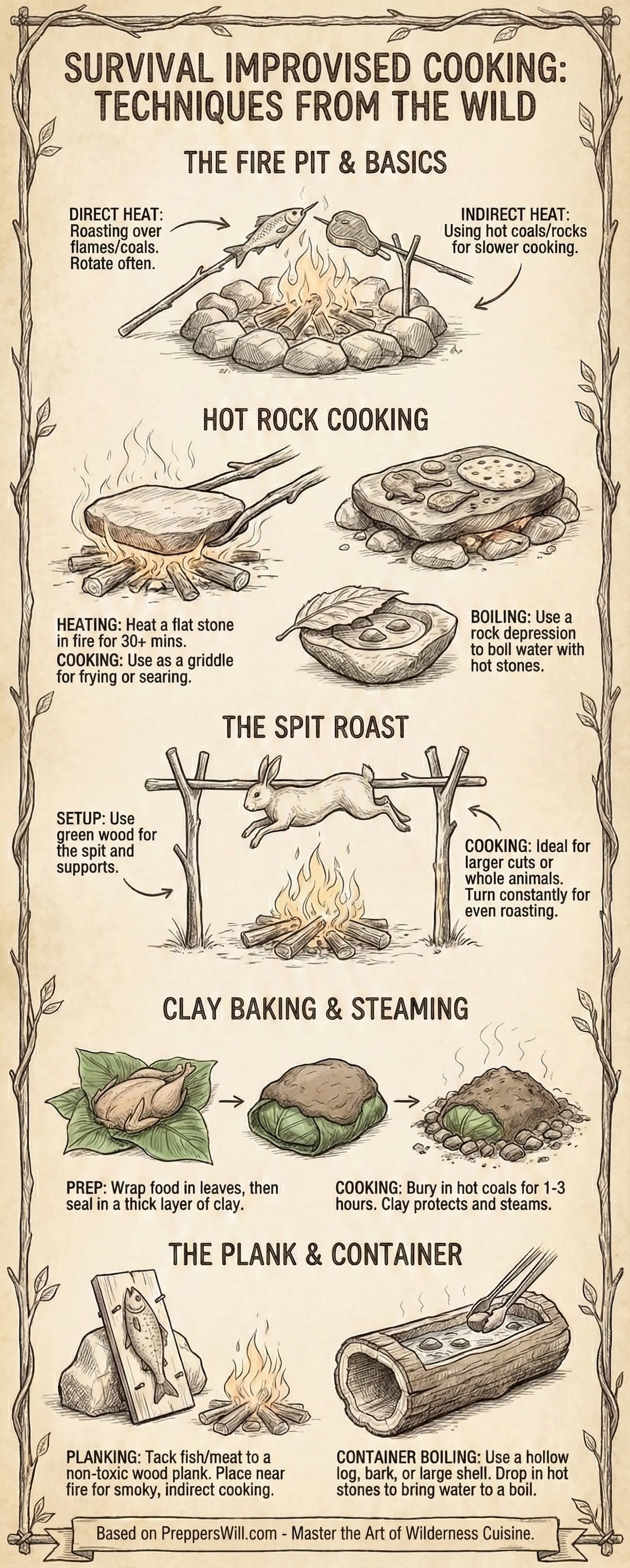 SURVIVAL IMPROVISED COOKING: TECHNIQUES FROM THE WILD

THE FIRE PIT & BASICS

DIRECT HEAT: Roasting over flames/coals. Rotate often.

INDIRECT HEAT: Using hot coals/rocks for slower cooking.

HOT ROCK COOKING

HEATING: Heat a flat stone in fire for 30+ mins.
COOKING: Use as a griddle for frying or searing.

BOILING: Use a rock depression to boll water with hot stones.

THE SPIT ROAST

SETUP: Use green wood for the spit and supports.

COOKING: Ideal for larger cuts or whole animals. Turn constantly for even roasting.

CLAY BAKING & STEAMING

PREP: Wrap food in leaves, then seal in a thick layer of clay.

COOKING: Bury in hot coals for 1-3 hours. Clay protects and steams.

THE PLANK & CONTAINER

PLANKING: Tack fish/meat to a non-toxic wood plank. Place near fire for smoky, indirect cooking.

CONTAINER BOILING: Use a hollow log, bark, or large shell. Drop in hot stones to bring water to a boil.

Based on PreppersWill.com - Master the Art of Wilderness Cuisine.