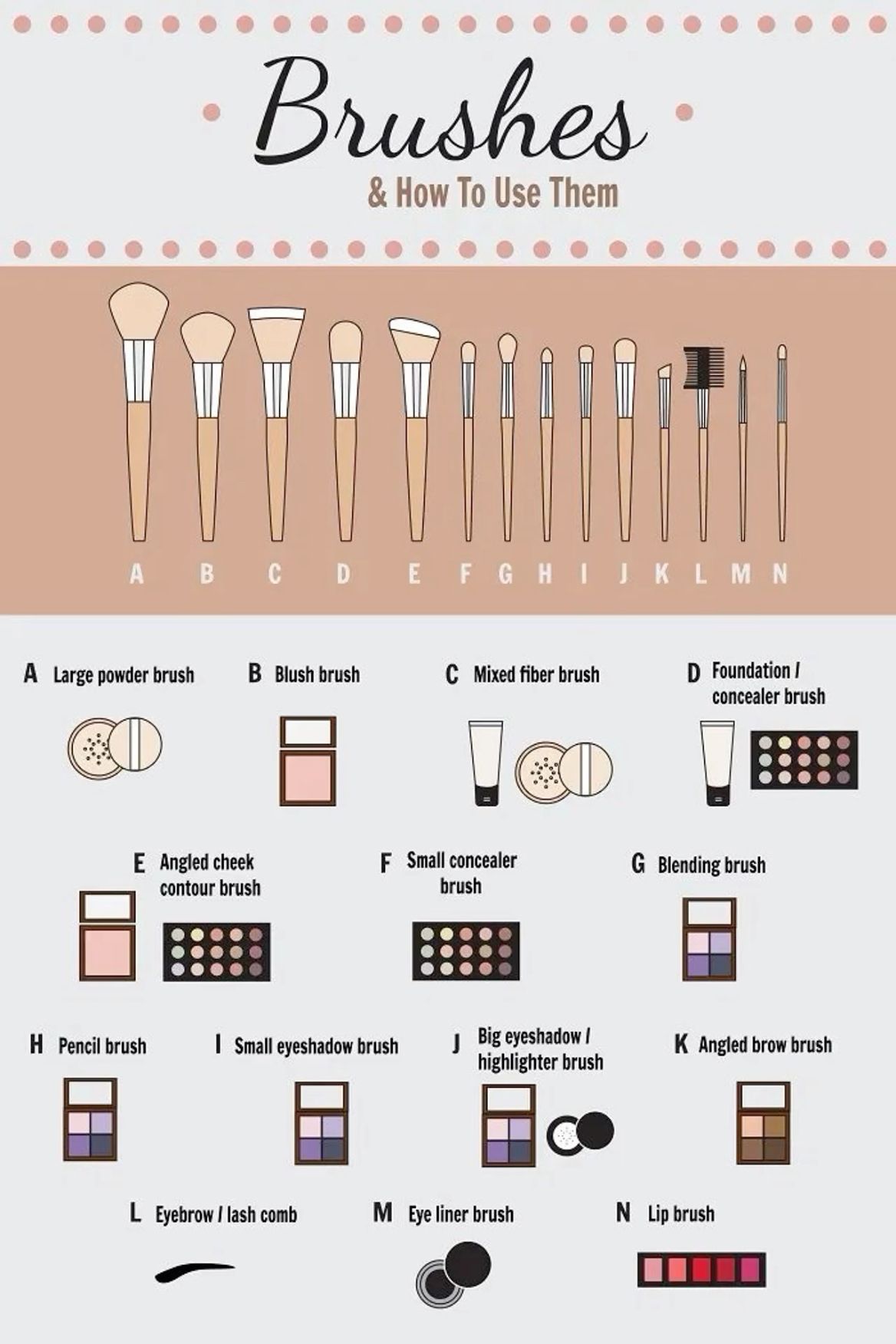 Brushes
& How To Use Them

A B C D E F G H I J K L M N

A Large powder brush

B Blush brush

C Mixed fiber brush

D Foundation / concealer brush

E Angled cheek contour brush

F Small concealer brush

G Blending brush

H Pencil brush

I Small eyeshadow brush

J Big eyeshadow / highlighter brush

K Angled brow brush

L Eyebrow / lash comb

M Eye liner brush

N Lip brush