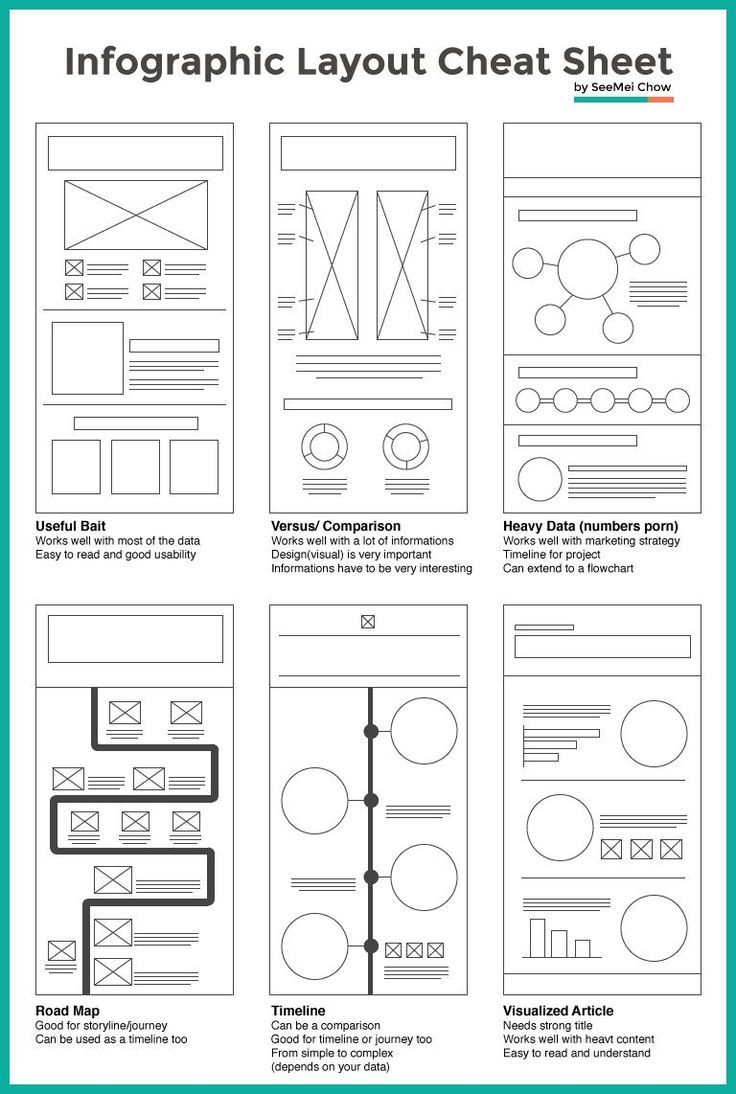 Infographic Layout Cheat Sheet
by SeeMei Chow

Useful Bait
Works well with most of the data
Easy to read and good usability

Versus/ Comparison
Works well with a lot of informations
Design(visual) is very important
Informations have to be very interesting

Heavy Data (numbers porn)
Works well with marketing strategy
Timeline for project
Can extend to a flowchart

Road Map
Good for storyline/journey
Can be used as a timeline too

Timeline
Can be a comparison
Good for timeline or journey too
From simple to complex
(depends on your data)

Visualized Article
Needs strong title
Works well with heavt content
Easy to read and understand