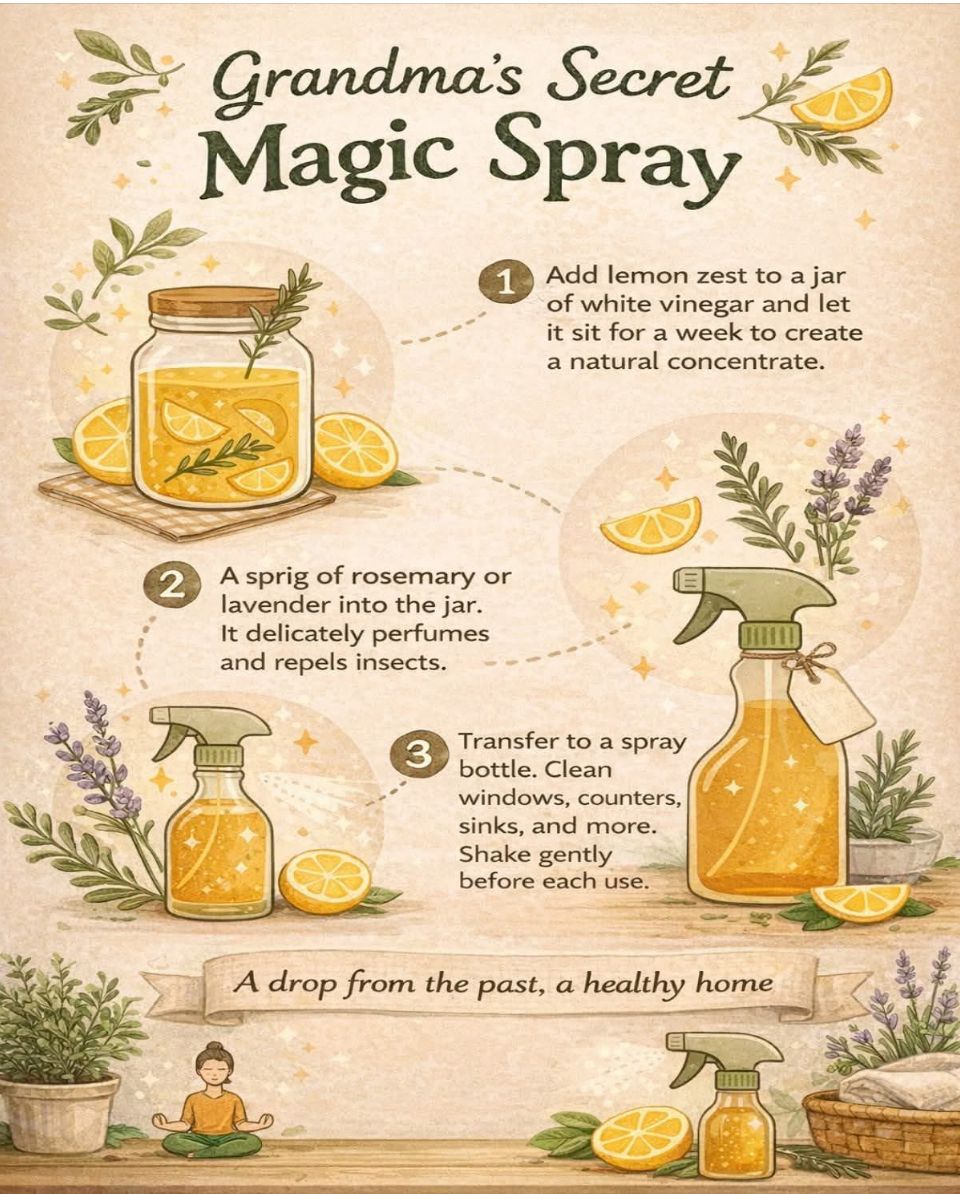 Grandma's Secret
Magic Spray

1 Add lemon zest to a jar of white vinegar and let it sit for a week to create a natural concentrate.

2 A sprig of rosemary or lavender into the jar. It delicately perfumes and repels insects.

3 Transfer to a spray bottle. Clean windows, counters, sinks, and more. Shake gently before each use.

A drop from the past, a healthy home