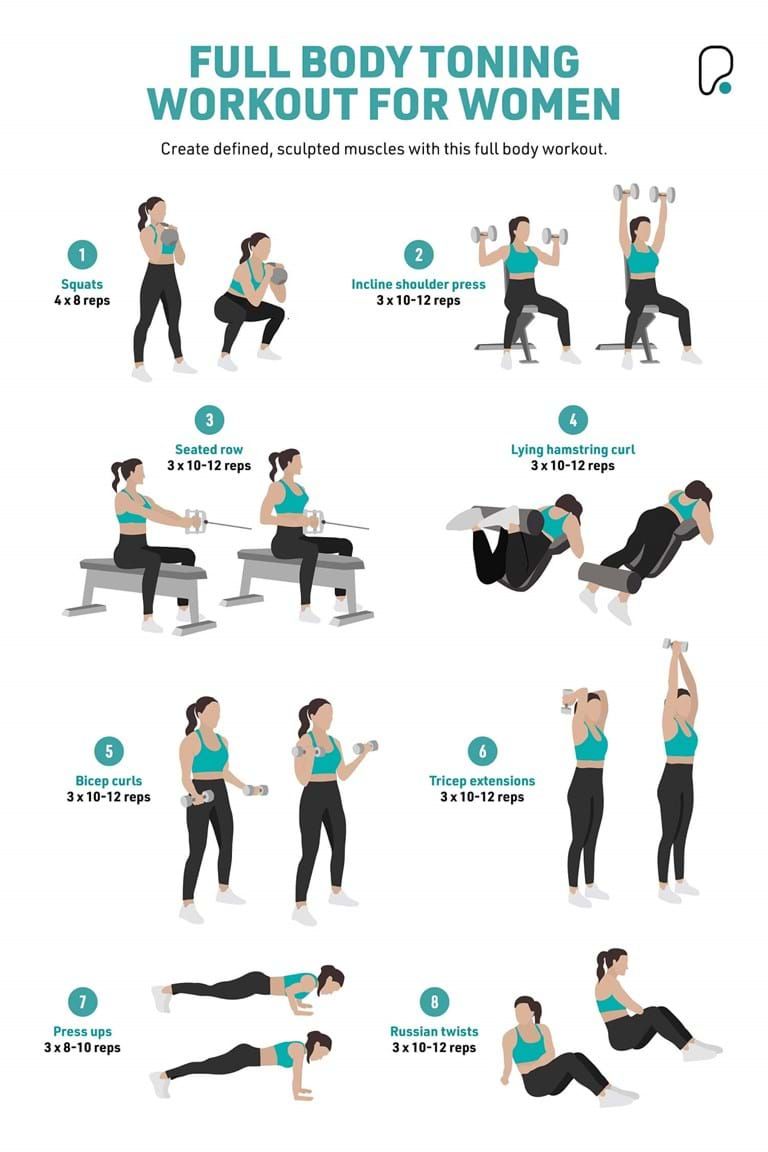 FULL BODY TONING WORKOUT FOR WOMEN

Create defined, sculpted muscles with this full body workout.

1
Squats
4 x 8 reps

2
Incline shoulder press
3 x 10-12 reps

3
Seated row
3 x 10-12 reps

4
Lying hamstring curl
3 x 10-12 reps

5
Bicep curls
3 x 10-12 reps

6
Tricep extensions
3 x 10-12 reps

7
Press ups
3 x 8-10 reps

8
Russian twists
3 x 10-12 reps