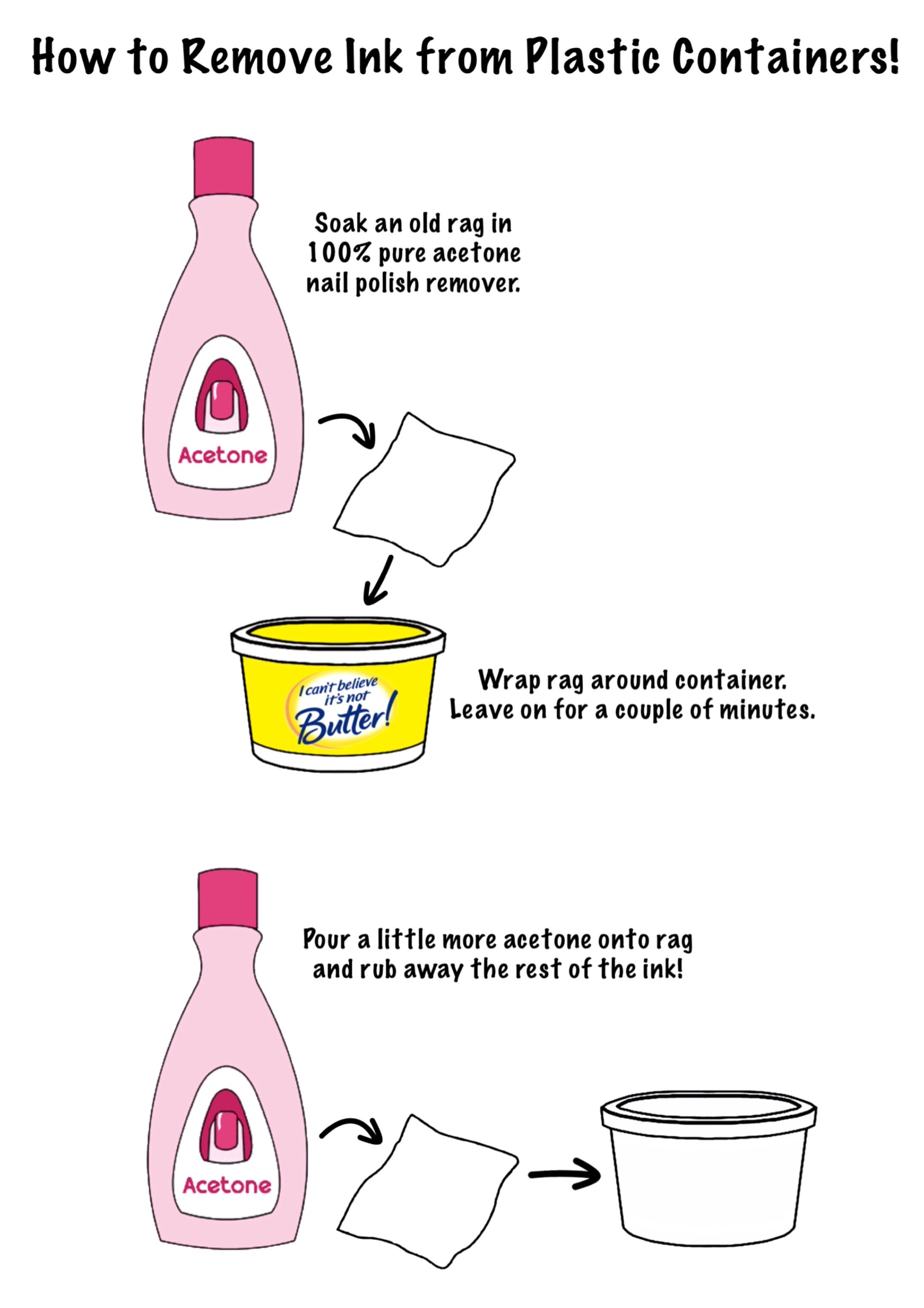 How to Remove Ink from Plastic Containers!

Soak an old rag in 100% pure acetone nail polish remover.

Acetone

I can't believe it's not Butter!

Wrap rag around container. Leave on for a couple of minutes.

Pour a little more acetone onto rag and rub away the rest of the ink!

Acetone