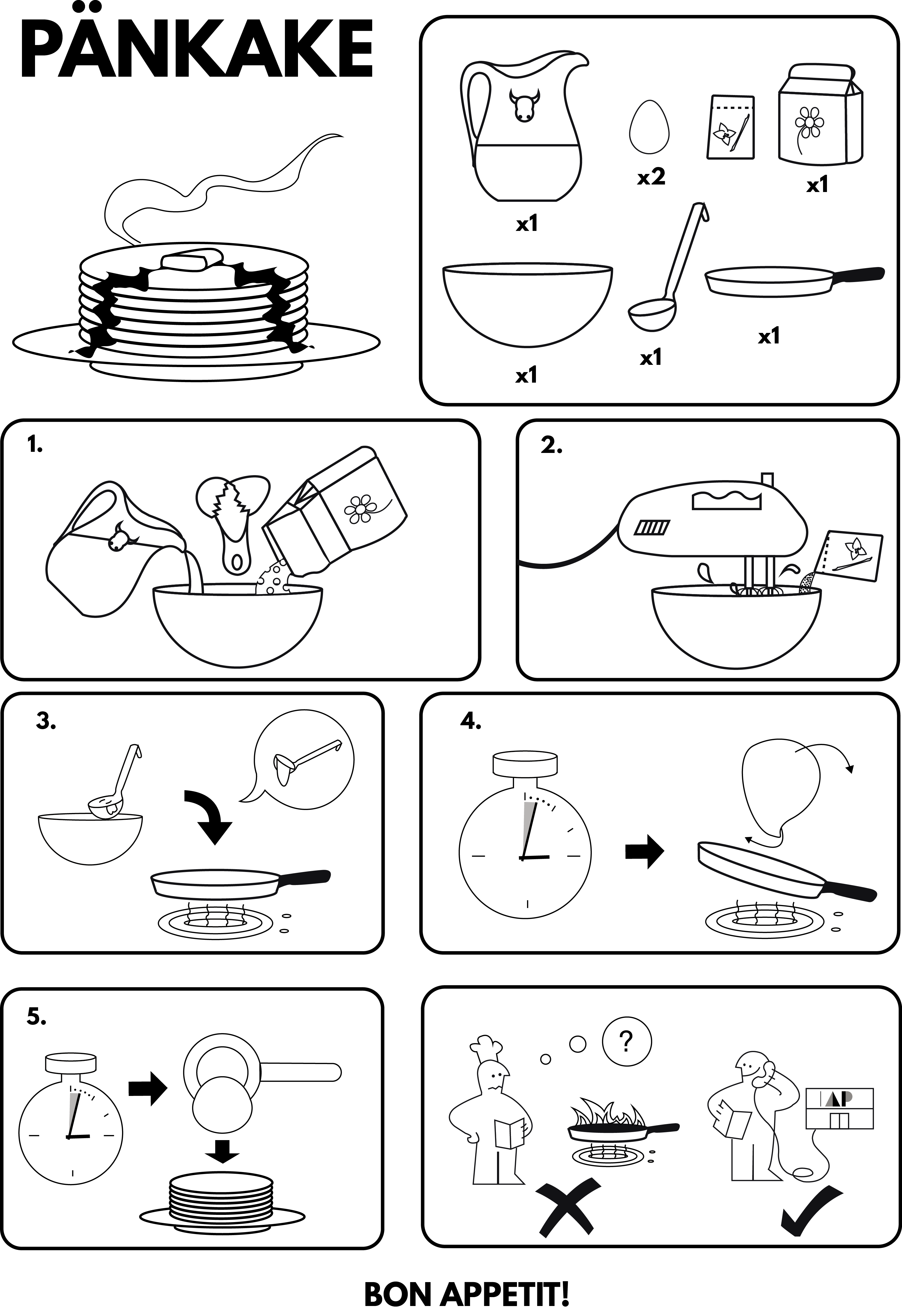 PÄNKAKE

x1
x2
x1
x1
x1
x1

1.

2.

3.

4.

5.

?

IAP

BON APPETIT!