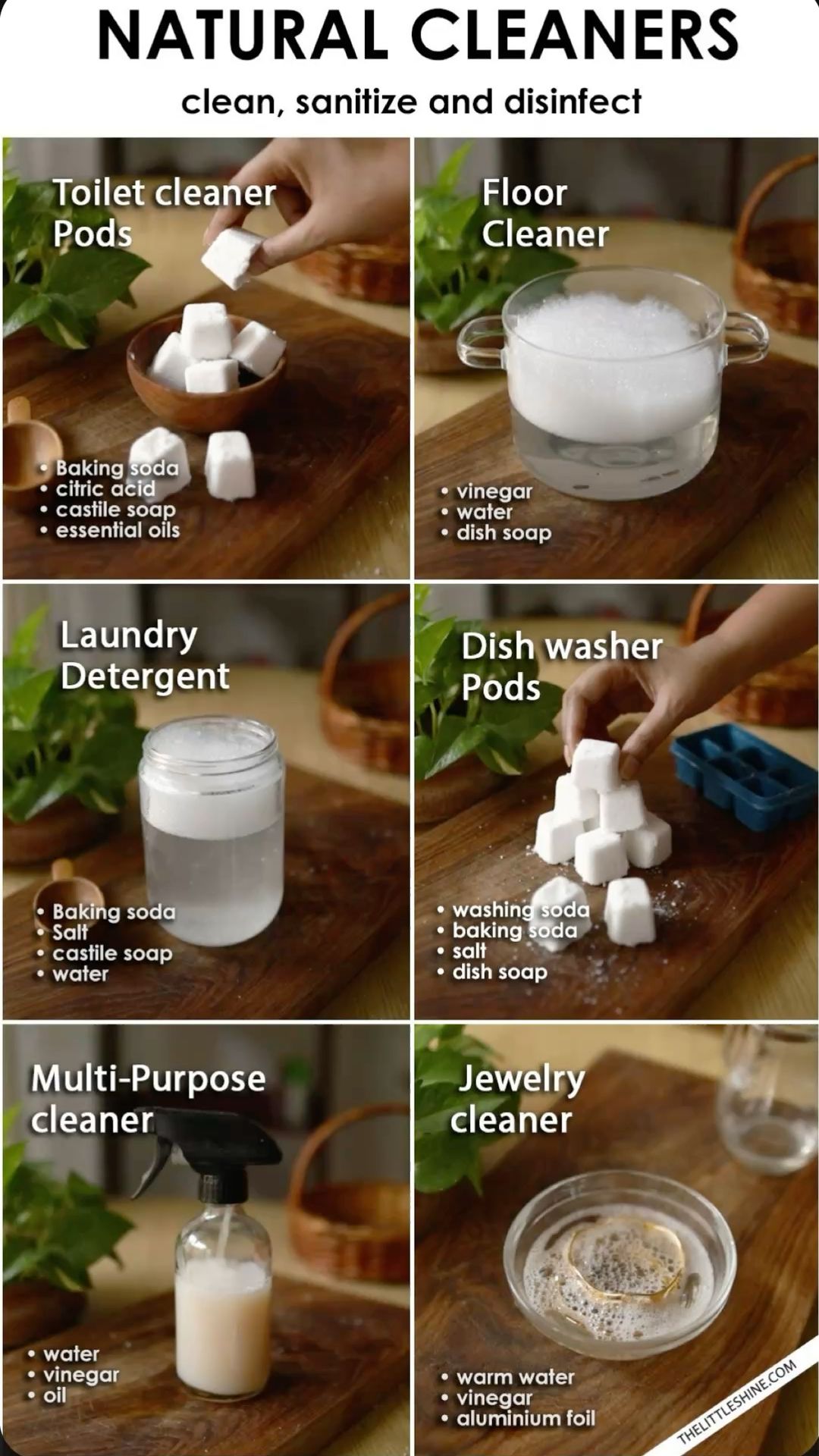 NATURAL CLEANERS

clean, sanitize and disinfect

Toilet cleaner Pods

• Baking soda
• citric acid
• castile soap
• essential oils

Floor Cleaner

• vinegar
• water
• dish soap

Laundry Detergent

• Baking soda
• Salt
• castile soap
• water

Dish washer Pods

• washing soda
• baking soda
• salt
• dish soap

Multi-Purpose cleaner

• water
• vinegar
• oil

Jewelry cleaner

• warm water
• vinegar
• aluminium foil

THELITTLESHINE.COM