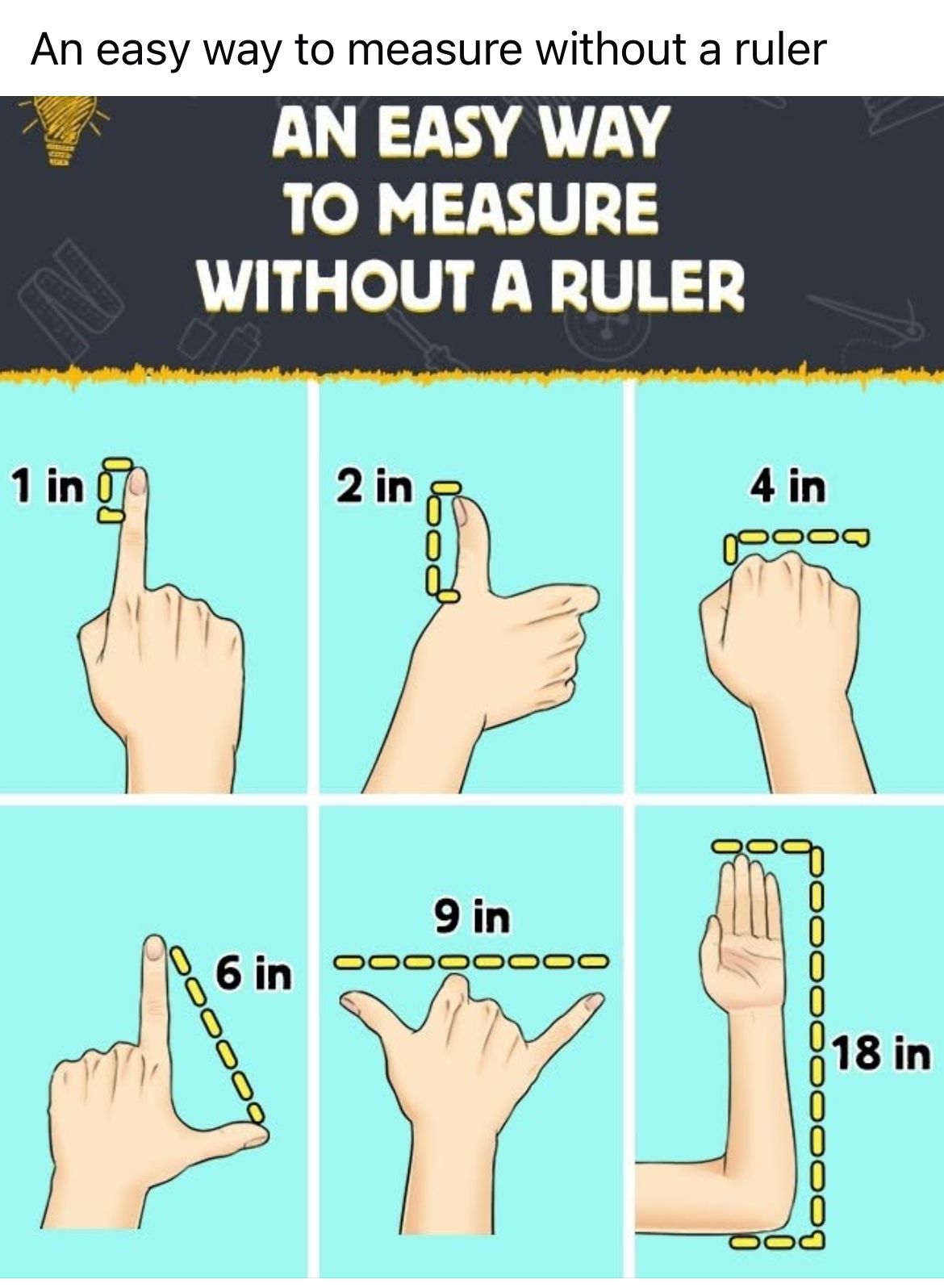 An easy way to measure without a ruler

AN EASY WAY TO MEASURE WITHOUT A RULER

1 in

2 in

4 in

6 in

9 in

18 in