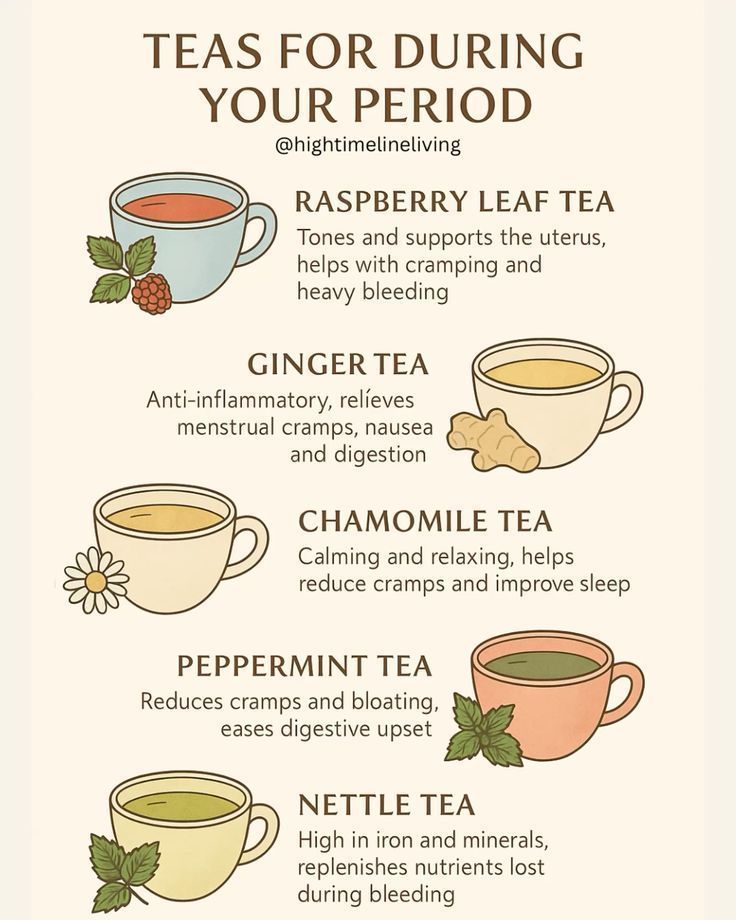 TEAS FOR DURING YOUR PERIOD

@hightimelineliving

RASPBERRY LEAF TEA

Tones and supports the uterus, helps with cramping and heavy bleeding

GINGER TEA

Anti-inflammatory, relíeves menstrual cramps, nausea and digestion

CHAMOMILE TEA

Calming and relaxing, helps reduce cramps and improve sleep

PEPPERMINT TEA

Reduces cramps and bloating, eases digestive upset

NETTLE TEA

High in iron and minerals, replenishes nutrients lost during bleeding