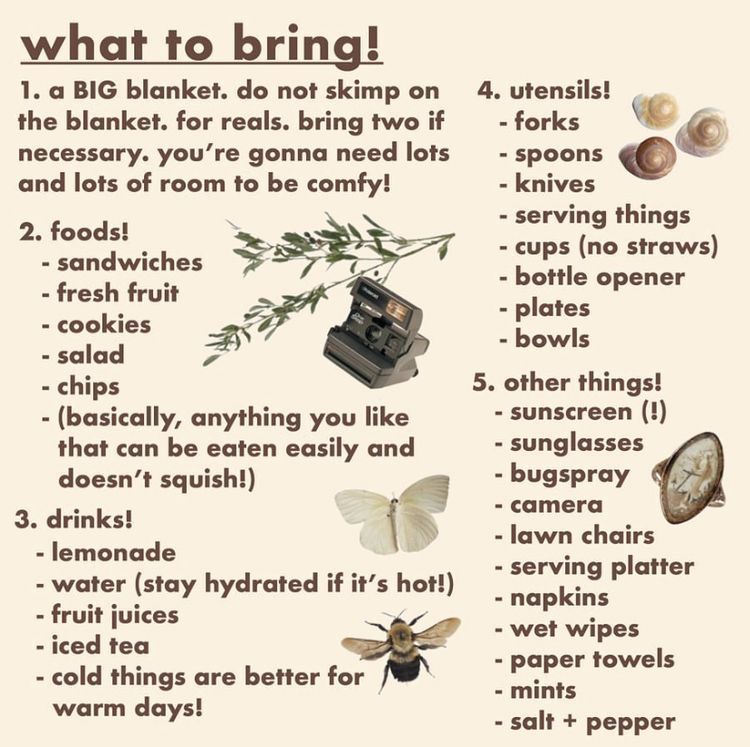 what to bring!

1. a BIG blanket. do not skimp on the blanket. for reals. bring two if necessary. you're gonna need lots and lots of room to be comfy!

2. foods!
- sandwiches
- fresh fruit
- cookies
- salad
- chips
- (basically, anything you like that can be eaten easily and doesn't squish!)

3. drinks!
- lemonade
- water (stay hydrated if it's hot!)
- fruit juices
- iced tea
- cold things are better for warm days!

4. utensils!
- forks
- spoons
- knives
- serving things
- cups (no straws)
- bottle opener
- plates
- bowls

5. other things!
- sunscreen (!)
- sunglasses
- bugspray
- camera
- lawn chairs
- serving platter
- napkins
- wet wipes
- paper towels
- mints
- salt + pepper