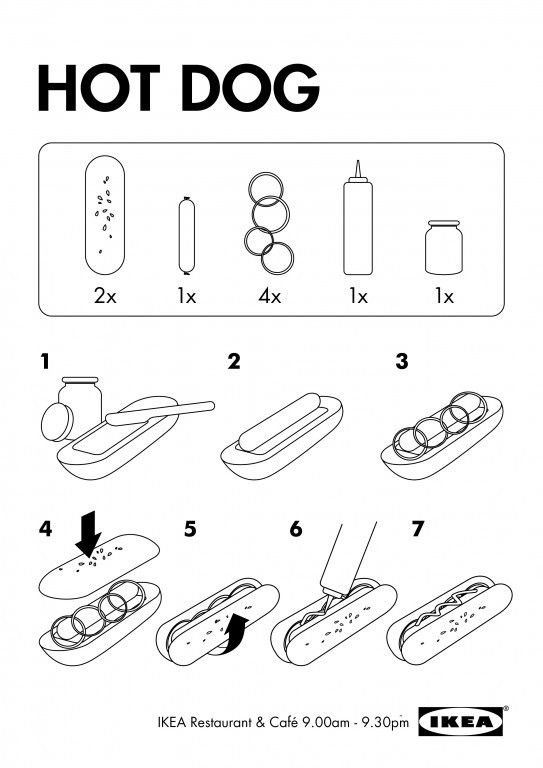 HOT DOG

2x 1x 4x 1x 1x

1 2 3

4 5 6 7

IKEA Restaurant & Café 9.00am - 9.30pm IKEA®