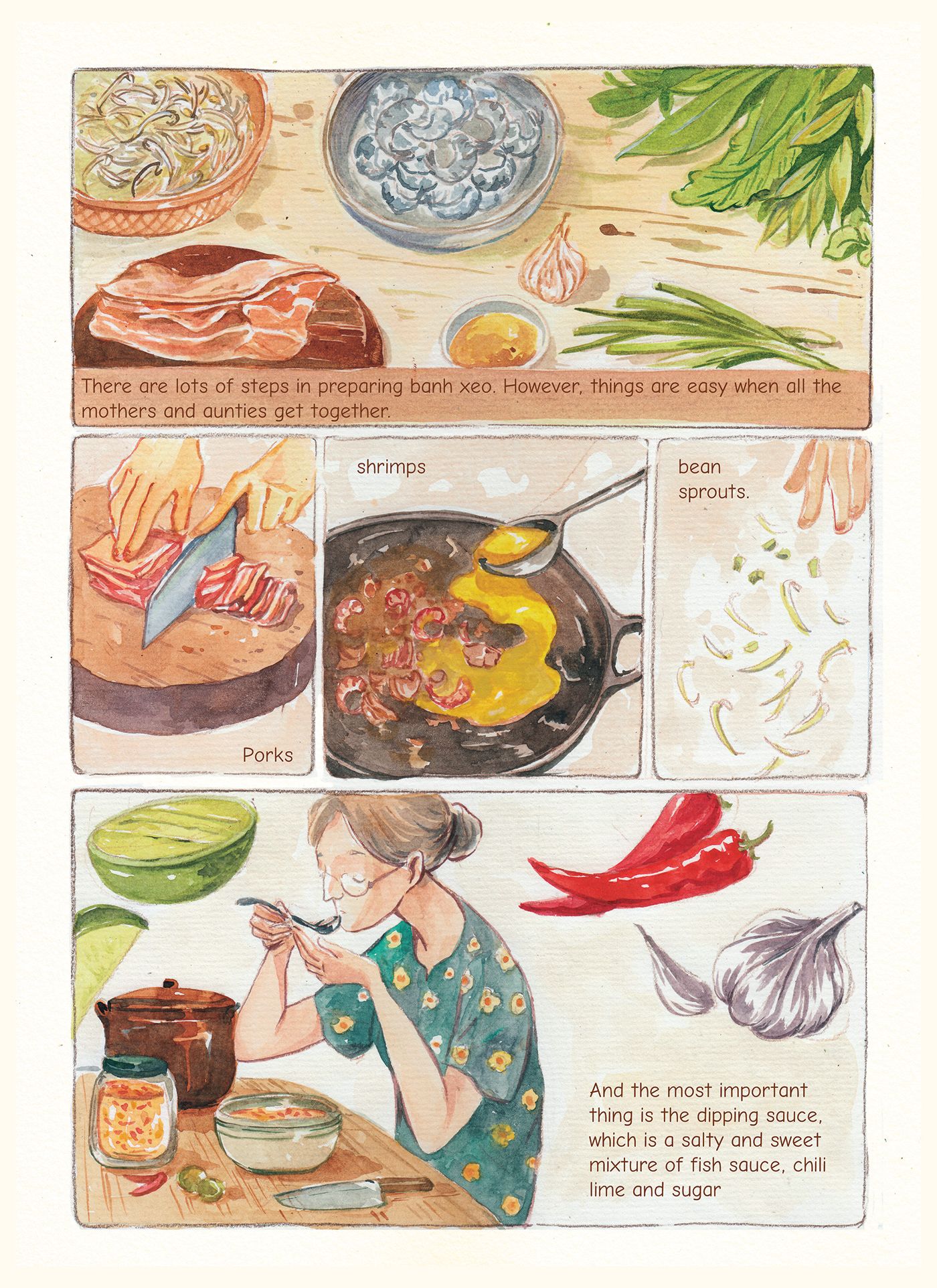 There are lots of steps in preparing banh xeo. However, things are easy when all the mothers and aunties get together.

Porks

shrimps

bean sprouts.

And the most important thing is the dipping sauce, which is a salty and sweet mixture of fish sauce, chili lime and sugar