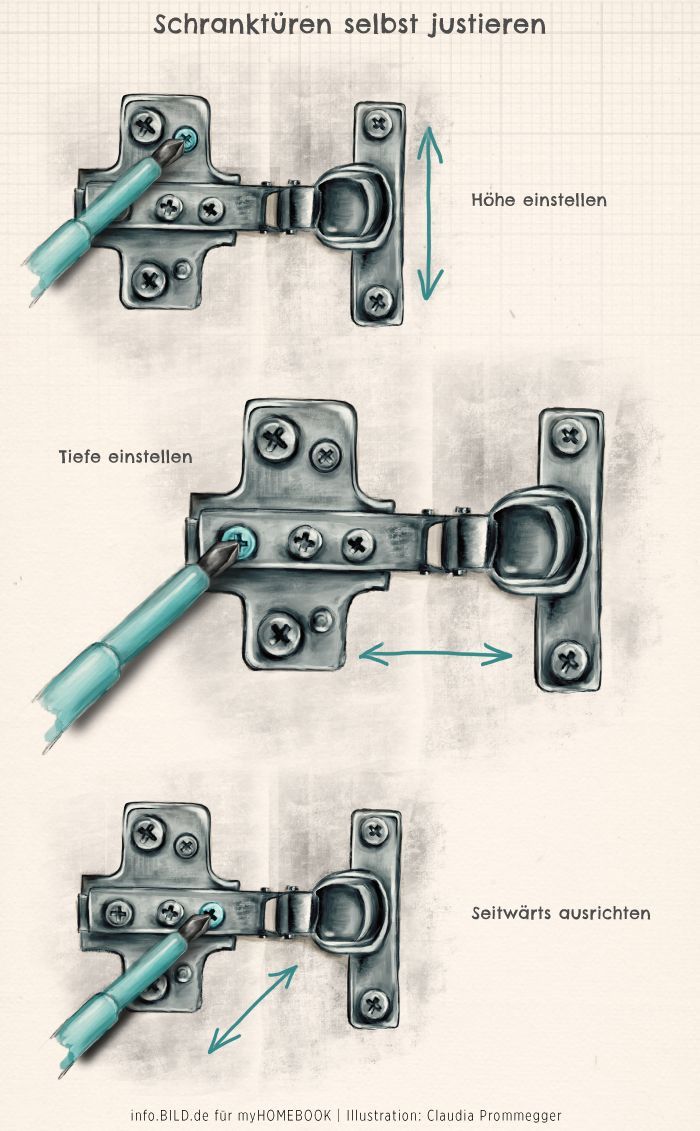 Schranktüren selbst justieren

Höhe einstellen

Tiefe einstellen

Seitwärts ausrichten

info.BILD.de für myHOMEBOOK | Illustration: Claudia Prommegger