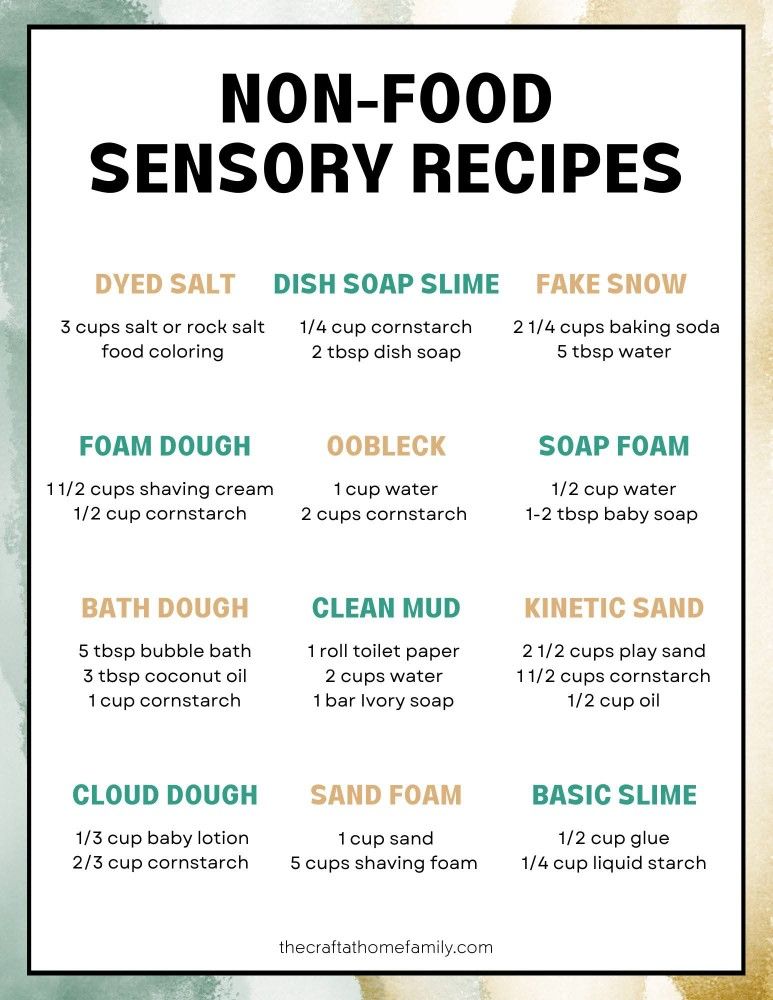 NON-FOOD SENSORY RECIPES

DYED SALT
3 cups salt or rock salt
food coloring

DISH SOAP SLIME
1/4 cup cornstarch
2 tbsp dish soap

FAKE SNOW
2 1/4 cups baking soda
5 tbsp water

FOAM DOUGH
1 1/2 cups shaving cream
1/2 cup cornstarch

OOBLECK
1 cup water
2 cups cornstarch

SOAP FOAM
1/2 cup water
1-2 tbsp baby soap

BATH DOUGH
5 tbsp bubble bath
3 tbsp coconut oil
1 cup cornstarch

CLEAN MUD
1 roll toilet paper
2 cups water
1 bar Ivory soap

KINETIC SAND
2 1/2 cups play sand
1 1/2 cups cornstarch
1/2 cup oil

CLOUD DOUGH
1/3 cup baby lotion
2/3 cup cornstarch

SAND FOAM
1 cup sand
5 cups shaving foam

BASIC SLIME
1/2 cup glue
1/4 cup liquid starch

thecraftathomefamily.com