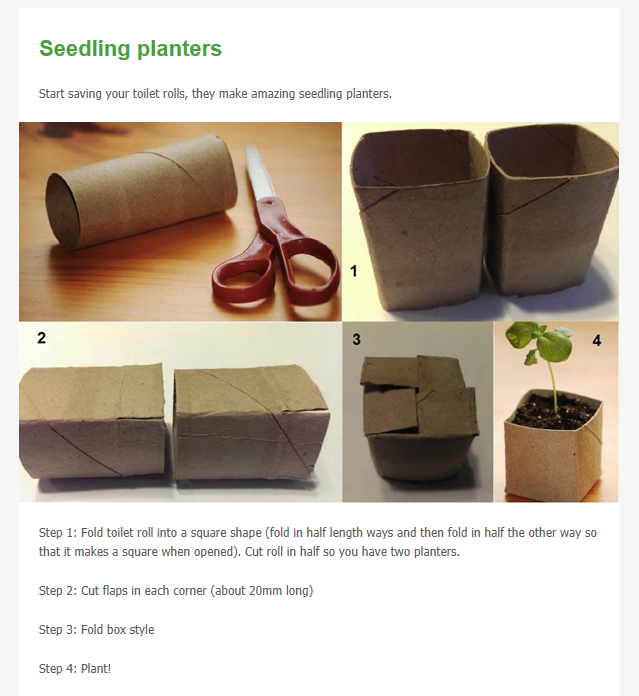 Seedling planters

Start saving your toilet rolls, they make amazing seedling planters.

1

2

3

4

Step 1: Fold toilet roll into a square shape (fold in half length ways and then fold in half the other way so that it makes a square when opened). Cut roll in half so you have two planters.

Step 2: Cut flaps in each corner (about 20mm long)

Step 3: Fold box style

Step 4: Plant!