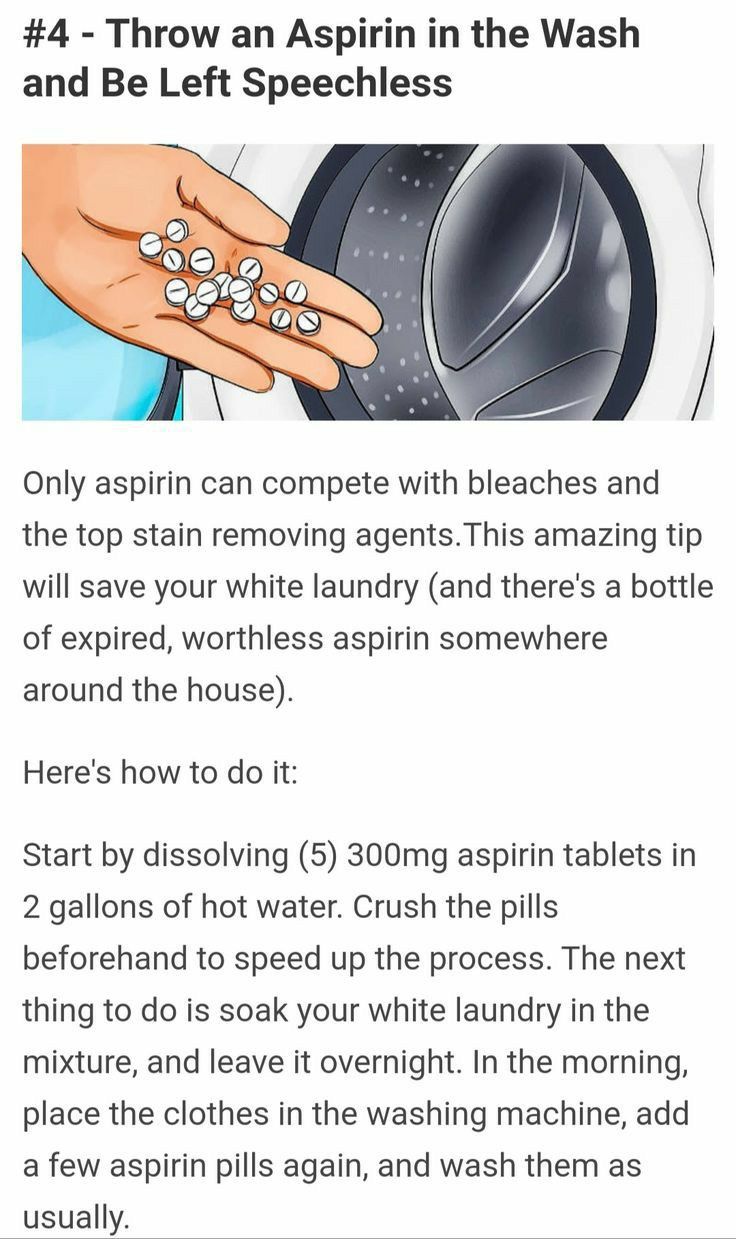 #4 - Throw an Aspirin in the Wash and Be Left Speechless

Only aspirin can compete with bleaches and the top stain removing agents.This amazing tip will save your white laundry (and there's a bottle of expired, worthless aspirin somewhere around the house).

Here's how to do it:

Start by dissolving (5) 300mg aspirin tablets in 2 gallons of hot water. Crush the pills beforehand to speed up the process. The next thing to do is soak your white laundry in the mixture, and leave it overnight. In the morning, place the clothes in the washing machine, add a few aspirin pills again, and wash them as usually.