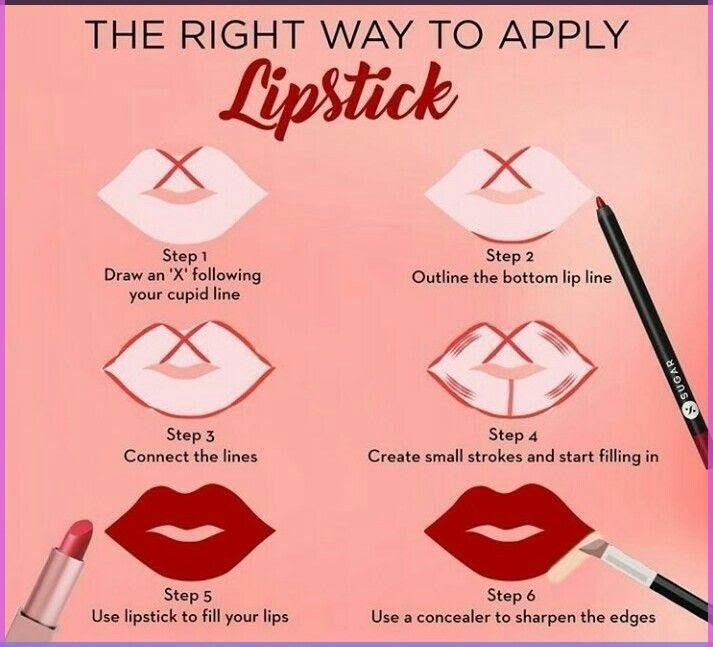 THE RIGHT WAY TO APPLY
Lipstick

Step 1
Draw an 'X' following your cupid line

Step 2
Outline the bottom lip line

SUGAR

Step 3
Connect the lines

Step 4
Create small strokes and start filling in

Step 5
Use lipstick to fill your lips

Step 6
Use a concealer to sharpen the edges