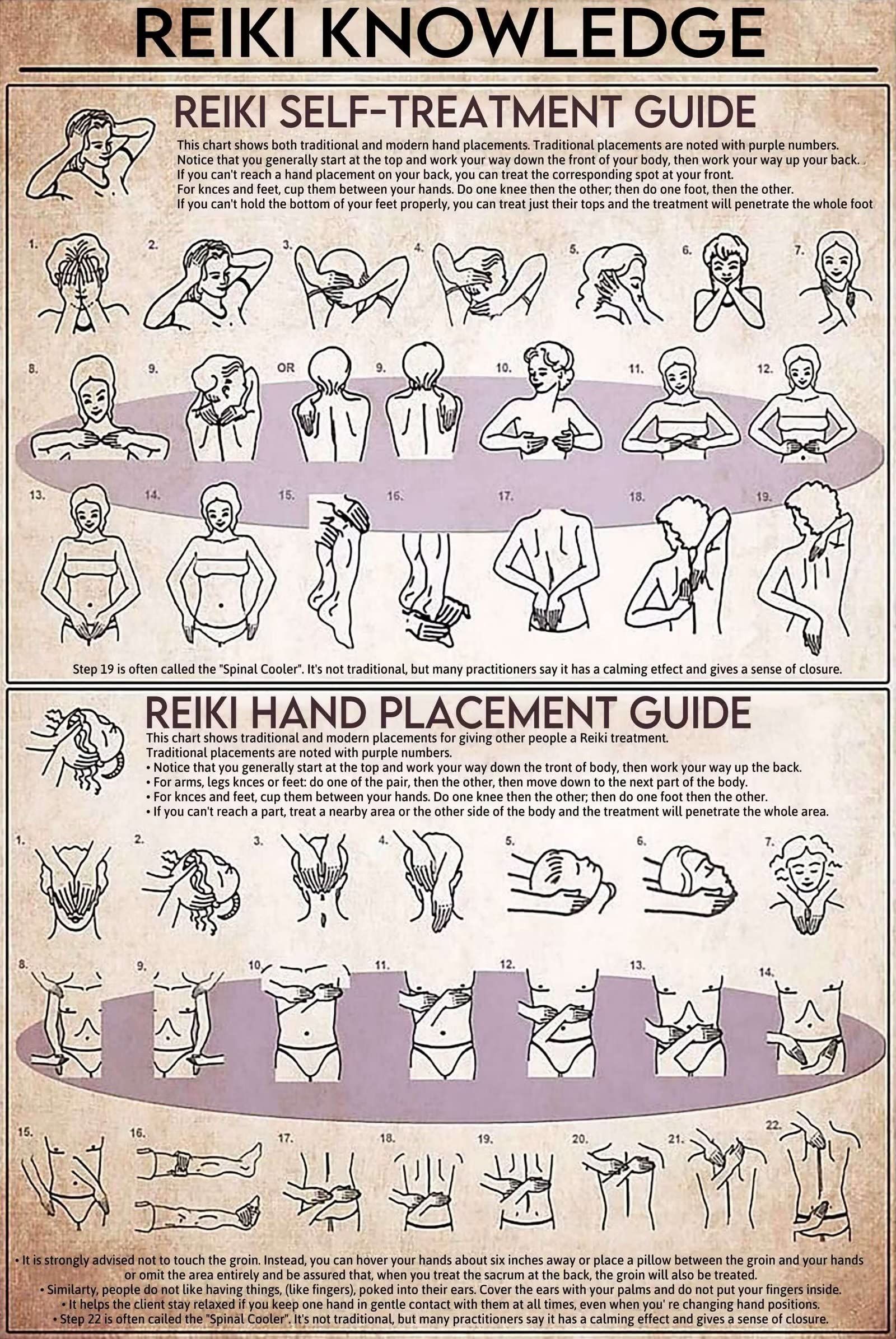 REIKI KNOWLEDGE

REIKI SELF-TREATMENT GUIDE

This chart shows both traditional and modern hand placements. Traditional placements are noted with purple numbers. Notice that you generally start at the top and work your way down the front of your body, then work your way up your back. If you can't reach a hand placement on your back, you can treat the corresponding spot at your front. For knces and feet, cup them between your hands. Do one knee then the other; then do one foot, then the other. If you can't hold the bottom of your feet properly, you can treat just their tops and the treatment will penetrate the whole foot

1. 2. 3. 4. 5. 6. 7.

8. 9. OR 9. 10. 11. 12.

13. 14. 15. 16. 17. 18. 19.

Step 19 is often called the "Spinal Cooler". It's not traditional, but many practitioners say it has a calming etfect and gives a sense of closure.

REIKI HAND PLACEMENT GUIDE

This chart shows traditional and modern placements for giving other people a Reiki treatment. Traditional placements are noted with purple numbers.
• Notice that you generally start at the top and work your way down the tront of body, then work your way up the back.
• For arms, legs knces or feet: do one of the pair, then the other, then move down to the next part of the body.
• For knces and feet, cup them between your hands. Do one knee then the other; then do one foot then the other.
• If you can't reach a part, treat a nearby area or the other side of the body and the treatment will penetrate the whole area.

1. 2. 3. 4. 5. 6. 7.

8. 9. 10. 11. 12. 13. 14.

15. 16. 17. 18. 19. 20. 21. 22.

• It is strongly advised not to touch the groin. Instead, you can hover your hands about six inches away or place a pillow between the groin and your hands or omit the area entirely and be assured that, when you treat the sacrum at the back, the groin will also be treated.
• Similarty, people do not like having things, (like fingers), poked into their ears. Cover the ears with your palms and do not put your fingers inside.
• It helps the client stay relaxed if you keep one hand in gentle contact with them at all times, even when you' re changing hand positions.
• Step 22 is often cailed the "Spinal Cooler". It's not traditional, but many practitioners say it has a calming effect and gives a sense of closure.