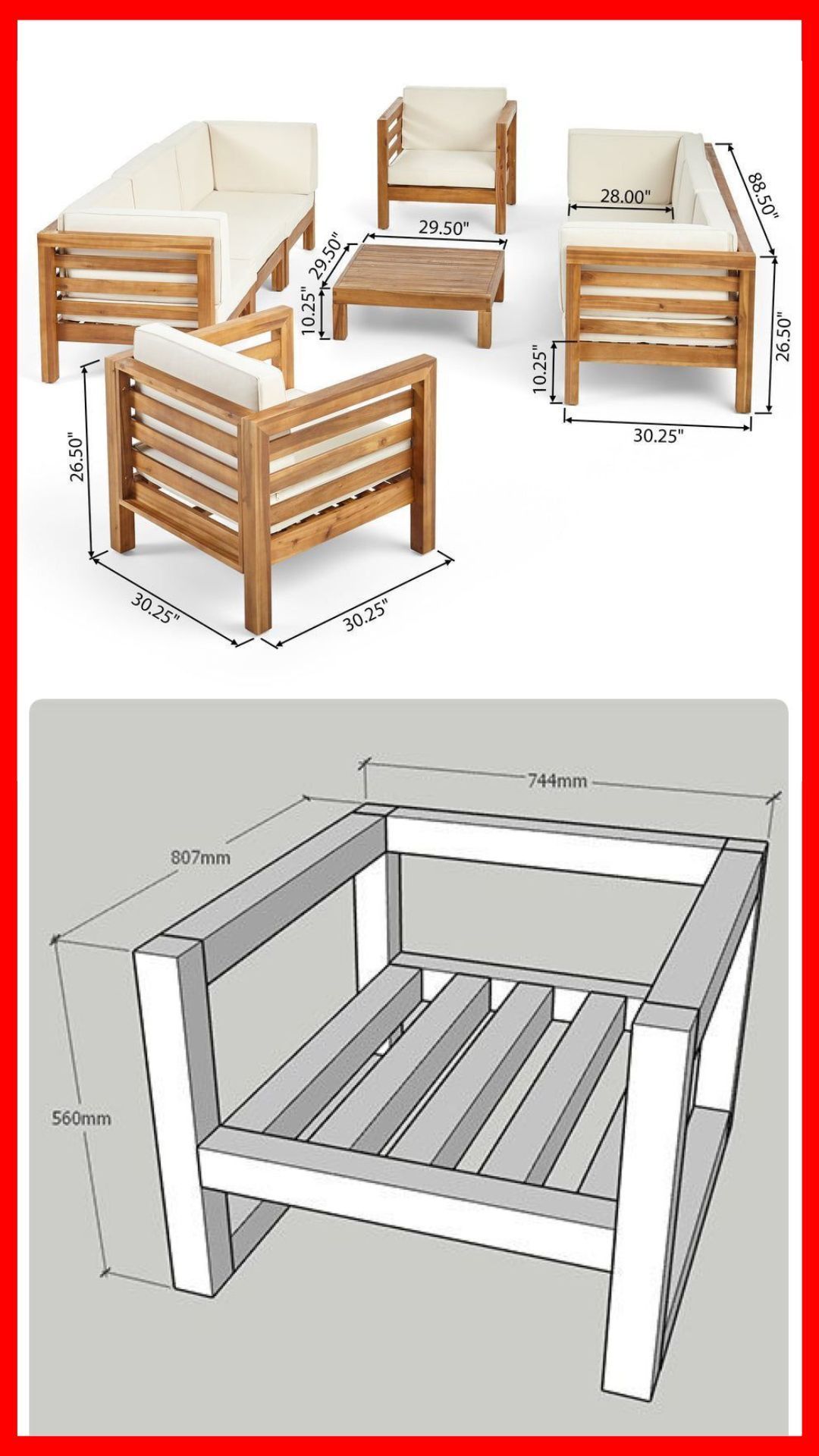 28.00"

88.50"

29.50"

29.50"

10.25"

26.50"

10.25"

30.25"

26.50"

30.25"

30.25"

744mm

807mm

560mm