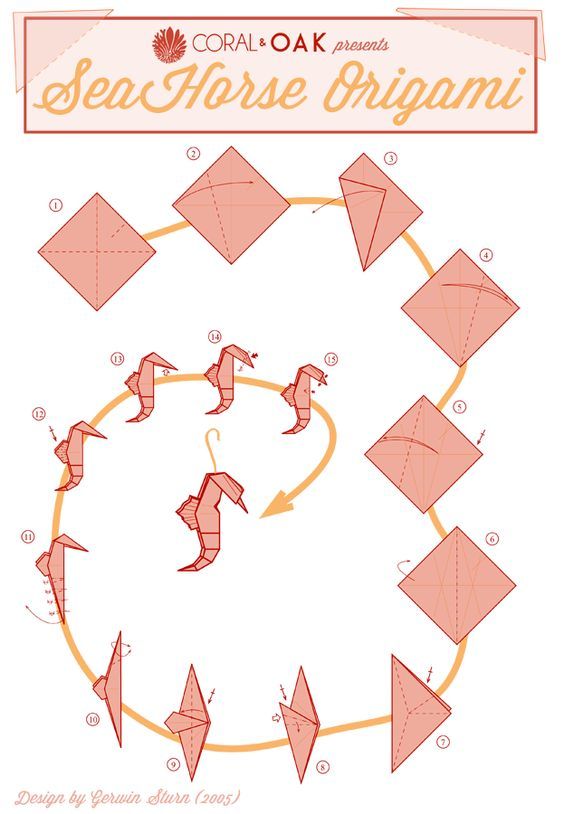 CORAL & OAK presents

SeaHorse Origami

1

2

3

4

5

6

7

8

9

10

11

12

13

14

15

Design by Gerwin Sturn (2005)