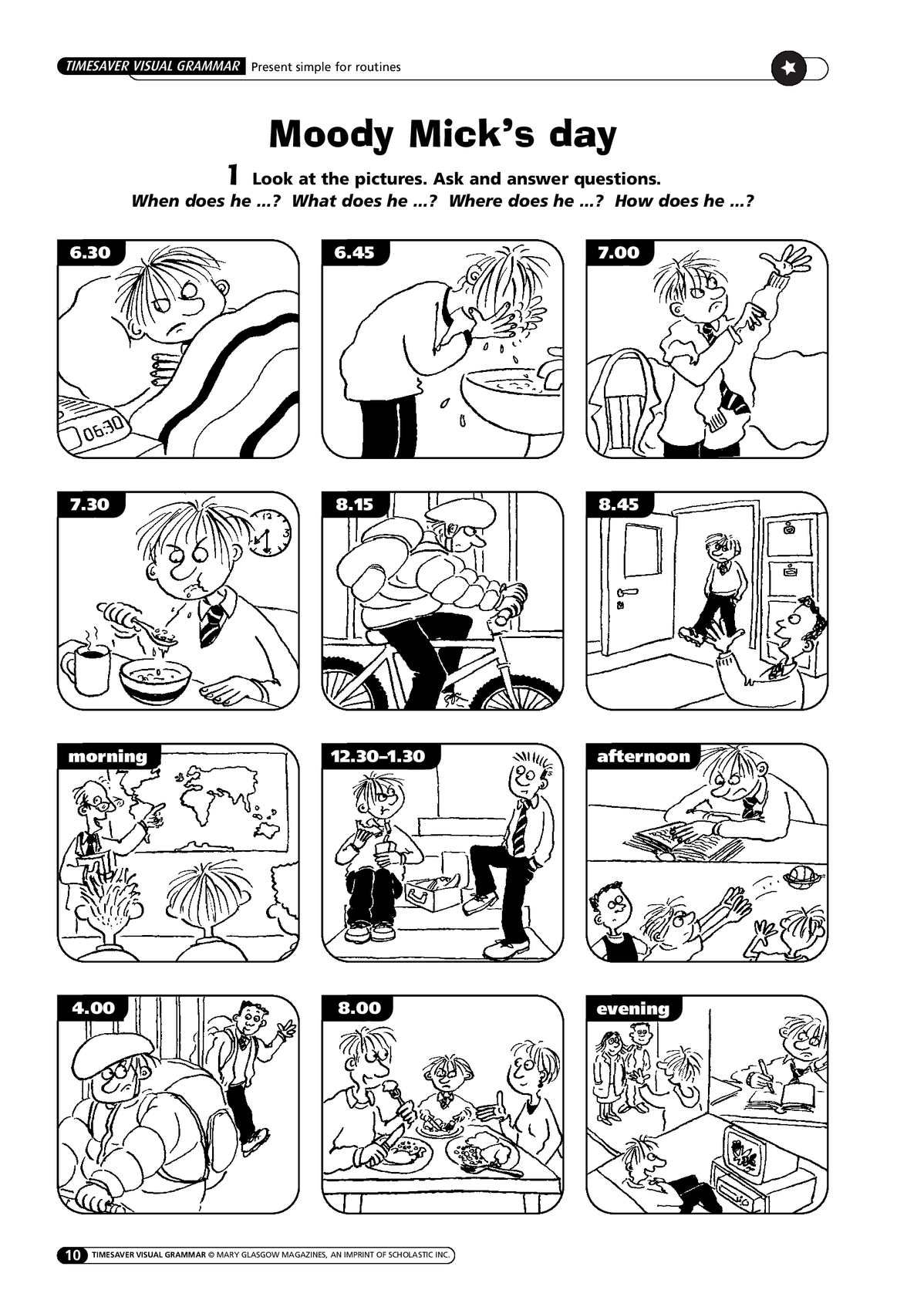 TIMESAVER VISUAL GRAMMAR Present simple for routines

Moody Mick's day

1 Look at the pictures. Ask and answer questions.
When does he ...? What does he ...? Where does he ...? How does he ...?

6.30

06:30

6.45

7.00

7.30

12

3

8.15

8.45

morning

12.30–1.30

afternoon

4.00

8.00

evening

10 TIMESAVER VISUAL GRAMMAR © MARY GLASGOW MAGAZINES, AN IMPRINT OF SCHOLASTIC INC.