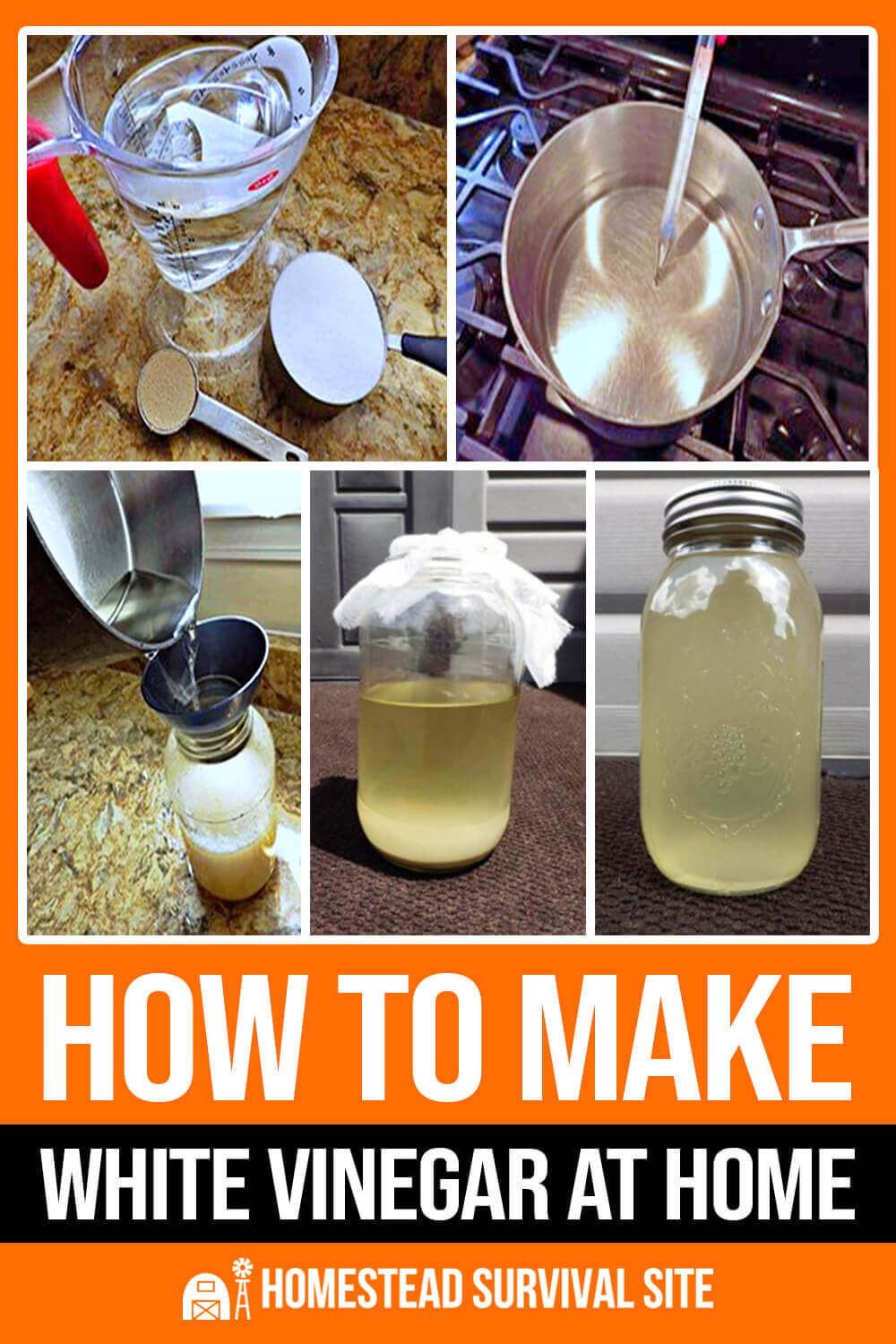 HOW TO MAKE

WHITE VINEGAR AT HOME

HOMESTEAD SURVIVAL SITE