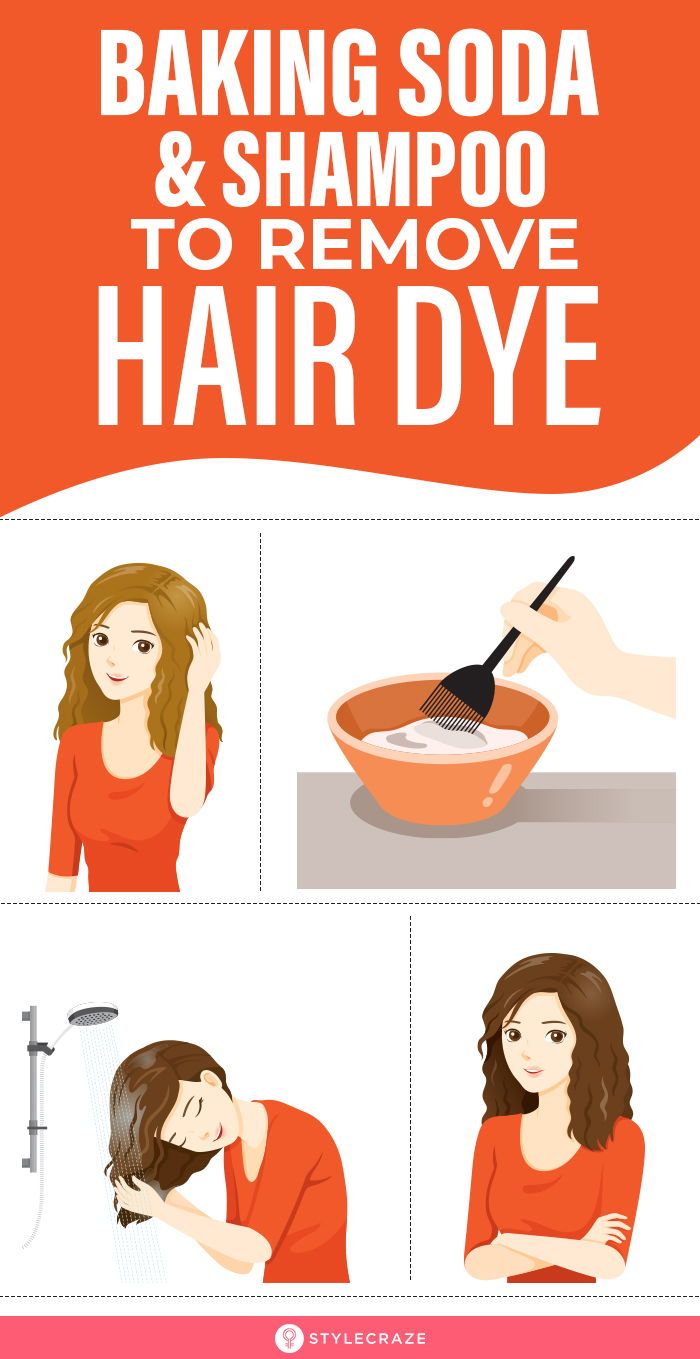 BAKING SODA & SHAMPOO TO REMOVE HAIR DYE

STYLECRAZE