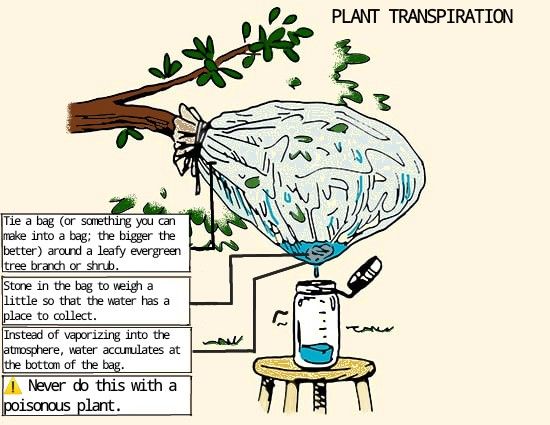 PLANT TRANSPIRATION

Tie a bag (or something you can make into a bag; the bigger the better) around a leafy evergreen tree branch or shrub.

Stone in the bag to weigh a little so that the water has a place to collect.

Instead of vaporizing into the atmosphere, water accumulates at the bottom of the bag.

Never do this with a poisonous plant.