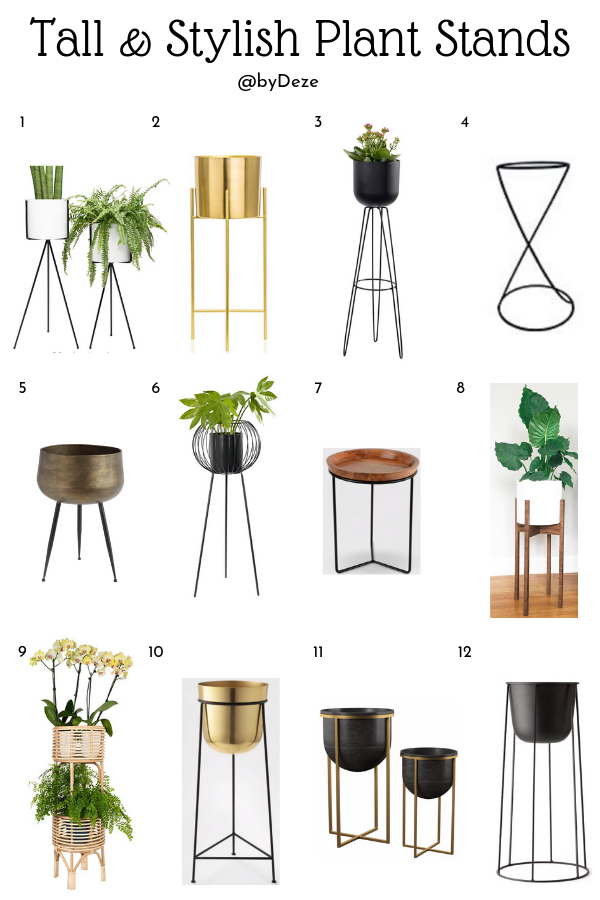 Tall & Stylish Plant Stands

@byDeze

1

2

3

4

5

6

7

8

9

10

11

12