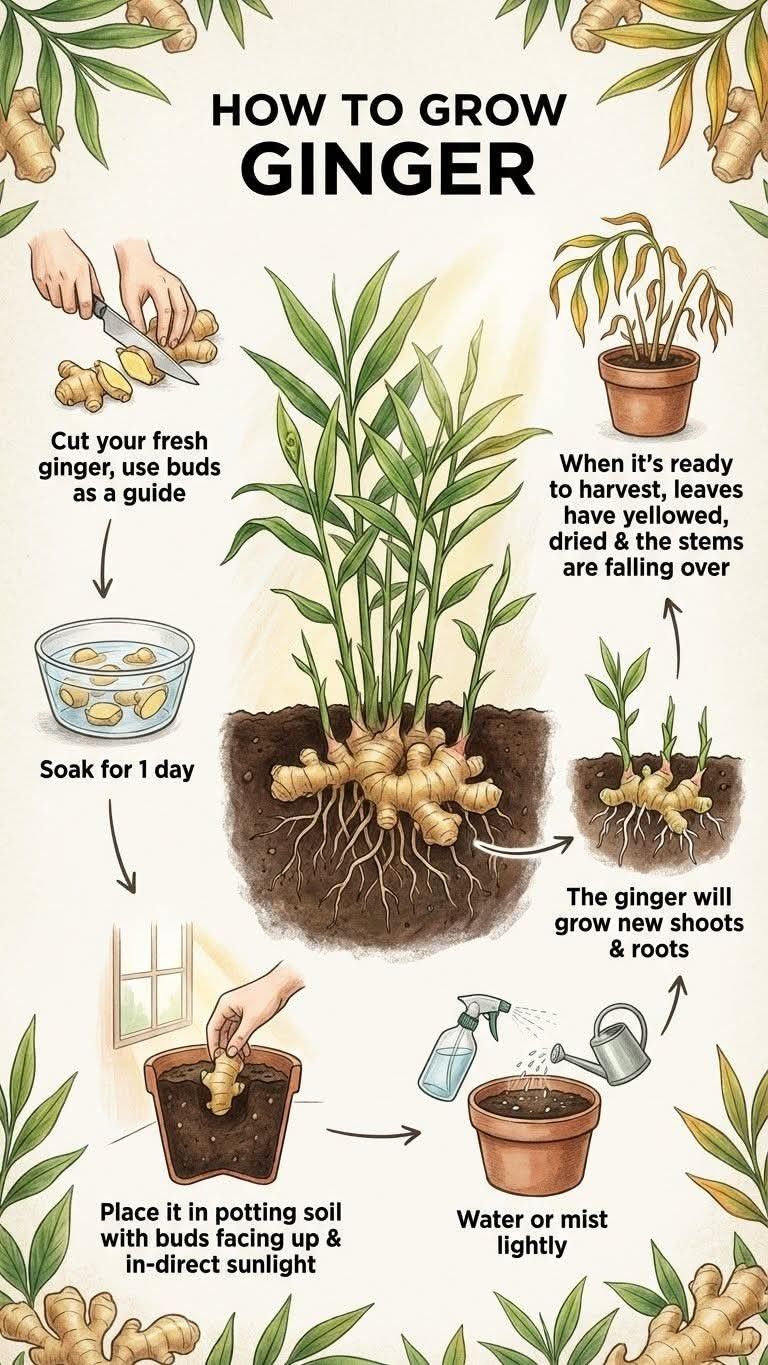 HOW TO GROW
GINGER

Cut your fresh ginger, use buds as a guide

Soak for 1 day

Place it in potting soil with buds facing up & in-direct sunlight

Water or mist lightly

The ginger will grow new shoots & roots

When it's ready to harvest, leaves have yellowed, dried & the stems are falling over