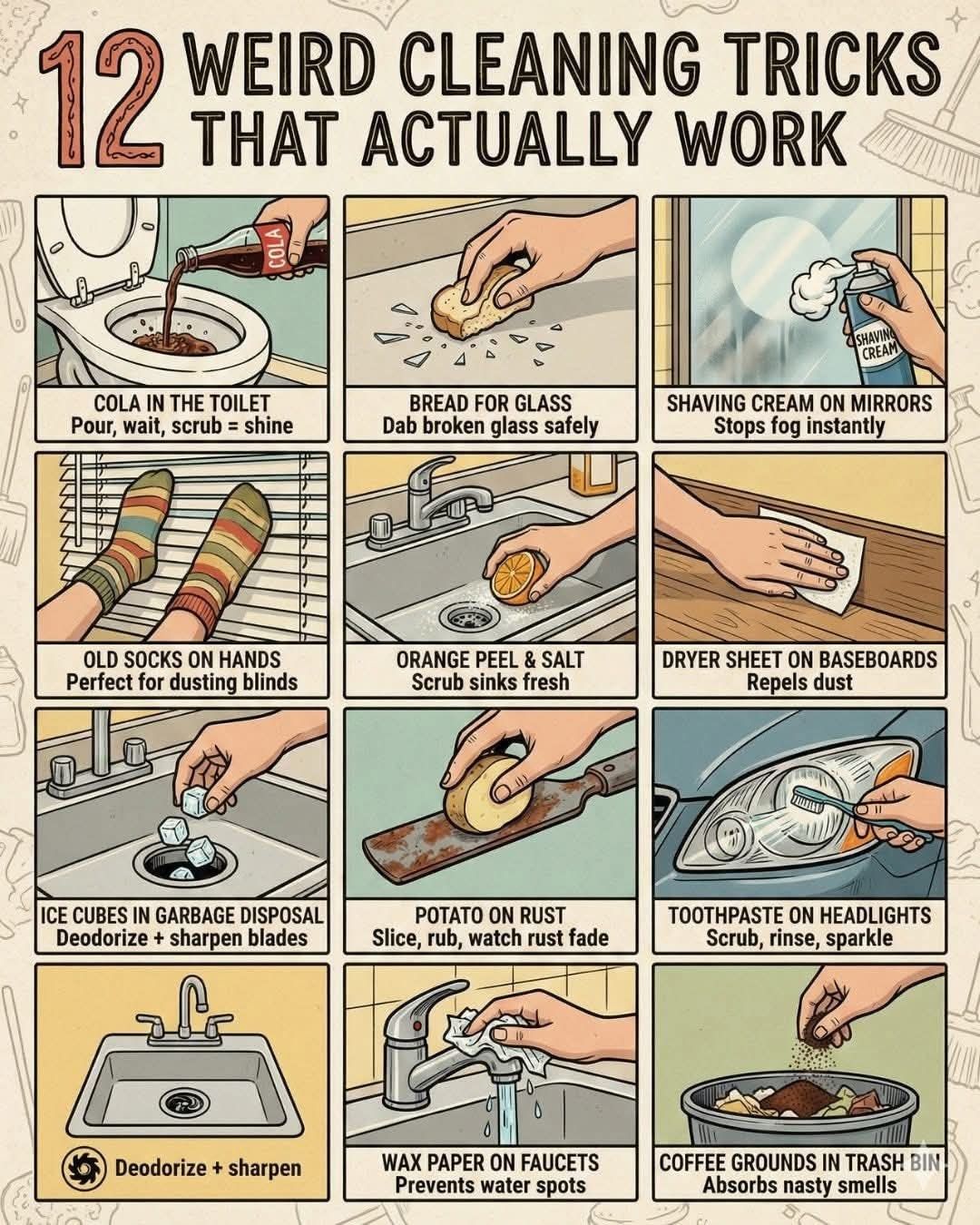 12 WEIRD CLEANING TRICKS THAT ACTUALLY WORK

COLA

COLA IN THE TOILET
Pour, wait, scrub = shine

BREAD FOR GLASS
Dab broken glass safely

SHAVING CREAM

SHAVING CREAM ON MIRRORS
Stops fog instantly

OLD SOCKS ON HANDS
Perfect for dusting blinds

ORANGE PEEL & SALT
Scrub sinks fresh

DRYER SHEET ON BASEBOARDS
Repels dust

ICE CUBES IN GARBAGE DISPOSAL
Deodorize + sharpen blades

POTATO ON RUST
Slice, rub, watch rust fade

TOOTHPASTE ON HEADLIGHTS
Scrub, rinse, sparkle

Deodorize + sharpen

WAX PAPER ON FAUCETS
Prevents water spots

COFFEE GROUNDS IN TRASH BIN
Absorbs nasty smells