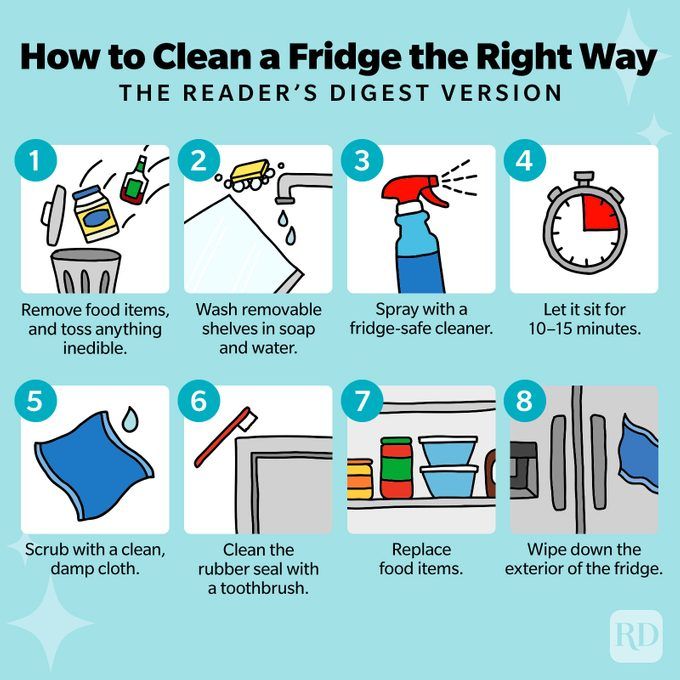 How to Clean a Fridge the Right Way

THE READER'S DIGEST VERSION

1

Remove food items, and toss anything inedible.

2

Wash removable shelves in soap and water.

3

Spray with a fridge-safe cleaner.

4

Let it sit for 10–15 minutes.

5

Scrub with a clean, damp cloth.

6

Clean the rubber seal with a toothbrush.

7

Replace food items.

8

Wipe down the exterior of the fridge.

RD