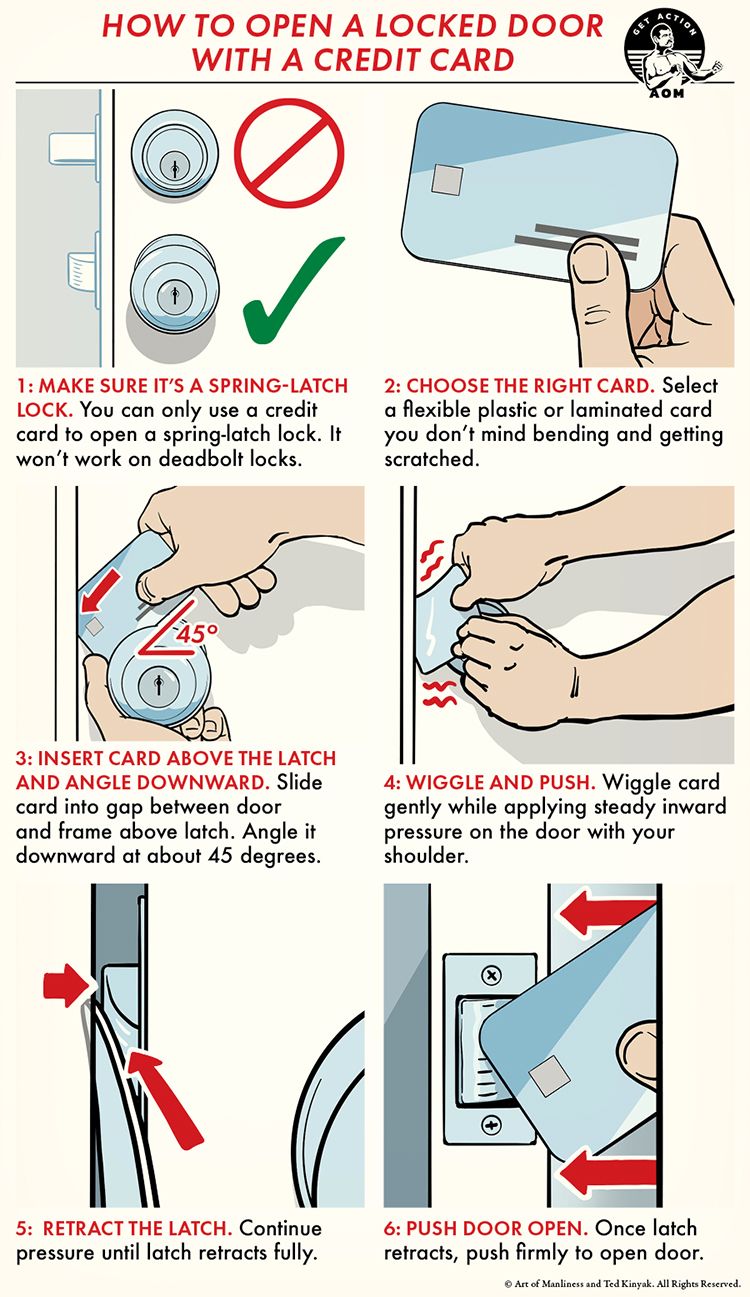 HOW TO OPEN A LOCKED DOOR WITH A CREDIT CARD

GET ACTION
AOM

1: MAKE SURE IT'S A SPRING-LATCH LOCK. You can only use a credit card to open a spring-latch lock. It won't work on deadbolt locks.

2: CHOOSE THE RIGHT CARD. Select a flexible plastic or laminated card you don't mind bending and getting scratched.

45°

3: INSERT CARD ABOVE THE LATCH AND ANGLE DOWNWARD. Slide card into gap between door and frame above latch. Angle it downward at about 45 degrees.

4: WIGGLE AND PUSH. Wiggle card gently while applying steady inward pressure on the door with your shoulder.

5: RETRACT THE LATCH. Continue pressure until latch retracts fully.

6: PUSH DOOR OPEN. Once latch retracts, push firmly to open door.

© Art of Manliness and Ted Kinyak. All Rights Reserved.