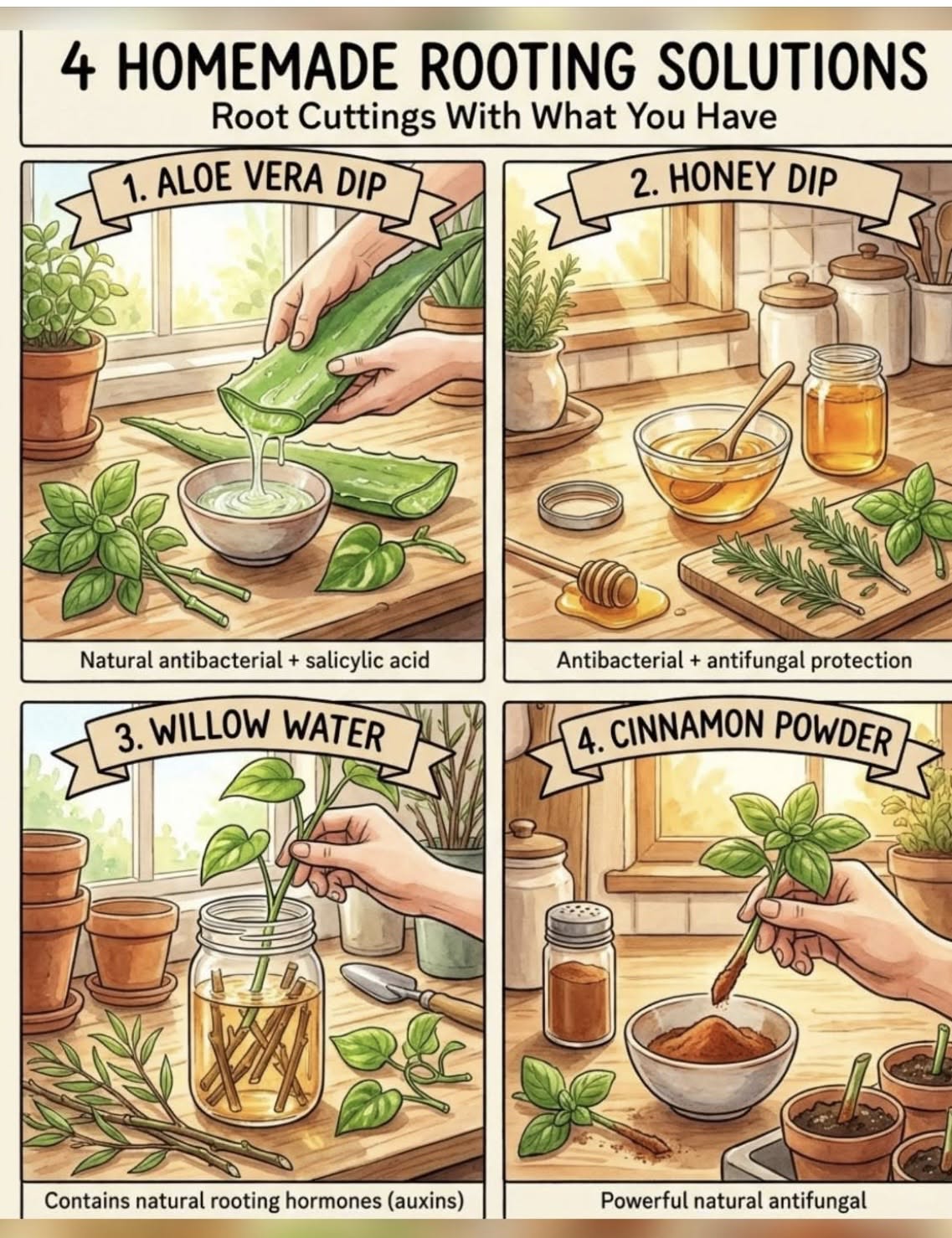 4 HOMEMADE ROOTING SOLUTIONS
Root Cuttings With What You Have

1. ALOE VERA DIP
Natural antibacterial + salicylic acid

2. HONEY DIP
Antibacterial + antifungal protection

3. WILLOW WATER
Contains natural rooting hormones (auxins)

4. CINNAMON POWDER
Powerful natural antifungal