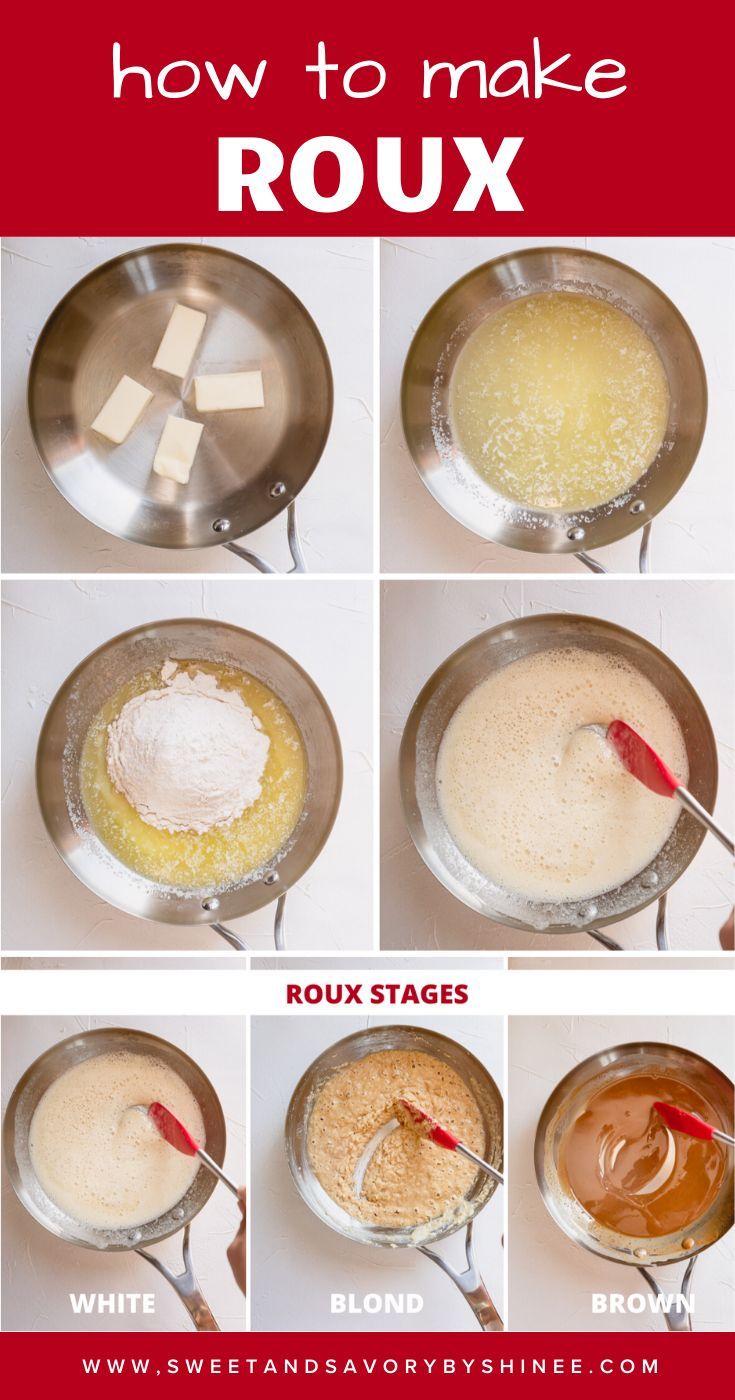 how to make
ROUX

ROUX STAGES

WHITE

BLOND

BROWN

WWW.SWEETANDSAVORYBYSHINEE.COM