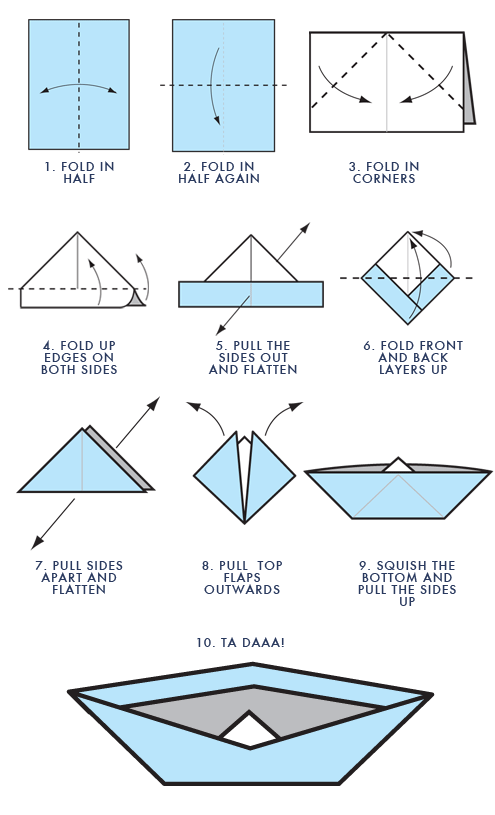 1. FOLD IN HALF

2. FOLD IN HALF AGAIN

3. FOLD IN CORNERS

4. FOLD UP EDGES ON BOTH SIDES

5. PULL THE SIDES OUT AND FLATTEN

6. FOLD FRONT AND BACK LAYERS UP

7. PULL SIDES APART AND FLATTEN

8. PULL TOP FLAPS OUTWARDS

9. SQUISH THE BOTTOM AND PULL THE SIDES UP

10. TA DAAA!