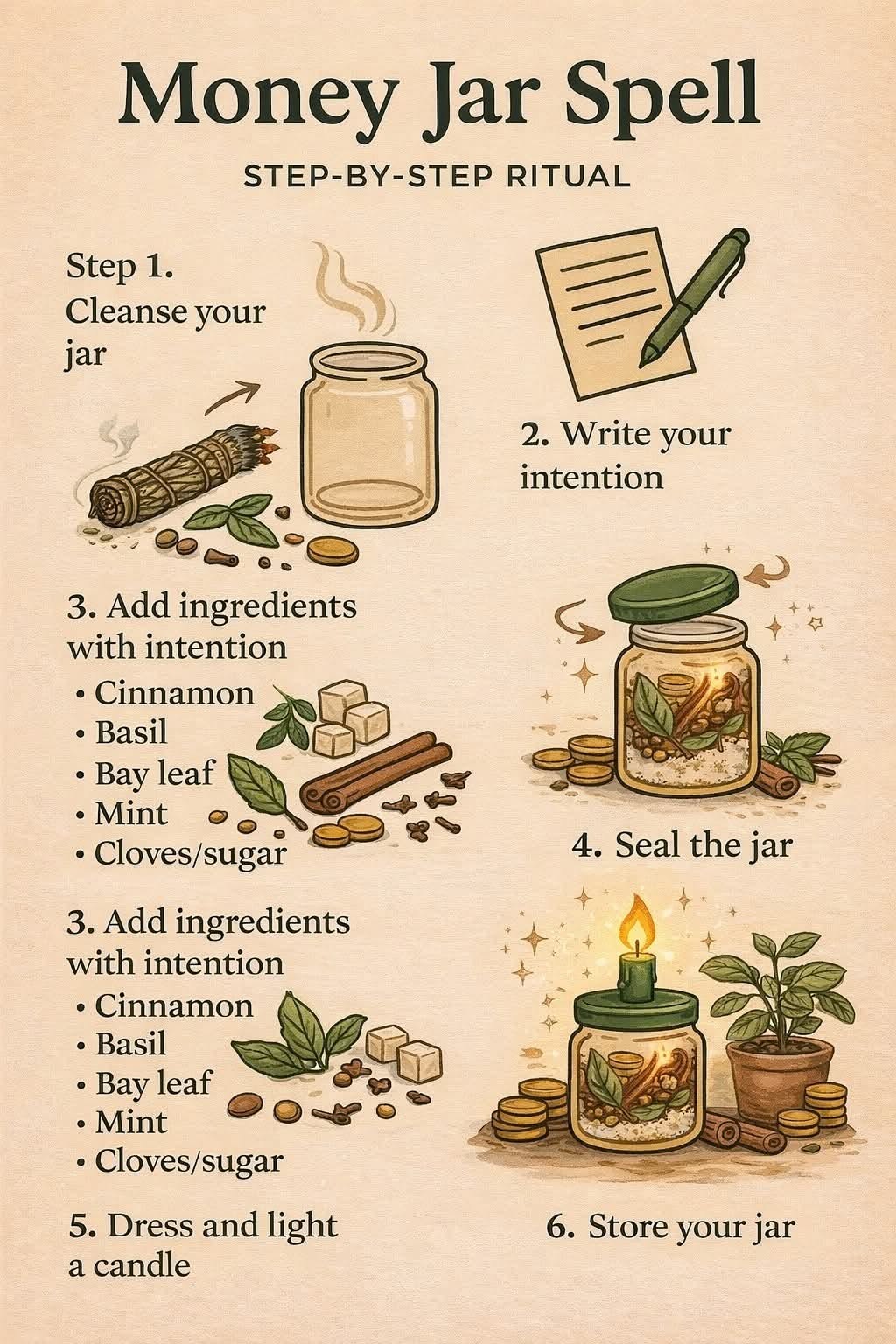 Money Jar Spell

STEP-BY-STEP RITUAL

Step 1.
Cleanse your jar

2. Write your intention

3. Add ingredients with intention
• Cinnamon
• Basil
• Bay leaf
• Mint
• Cloves/sugar

4. Seal the jar

3. Add ingredients with intention
• Cinnamon
• Basil
• Bay leaf
• Mint
• Cloves/sugar

5. Dress and light a candle

6. Store your jar