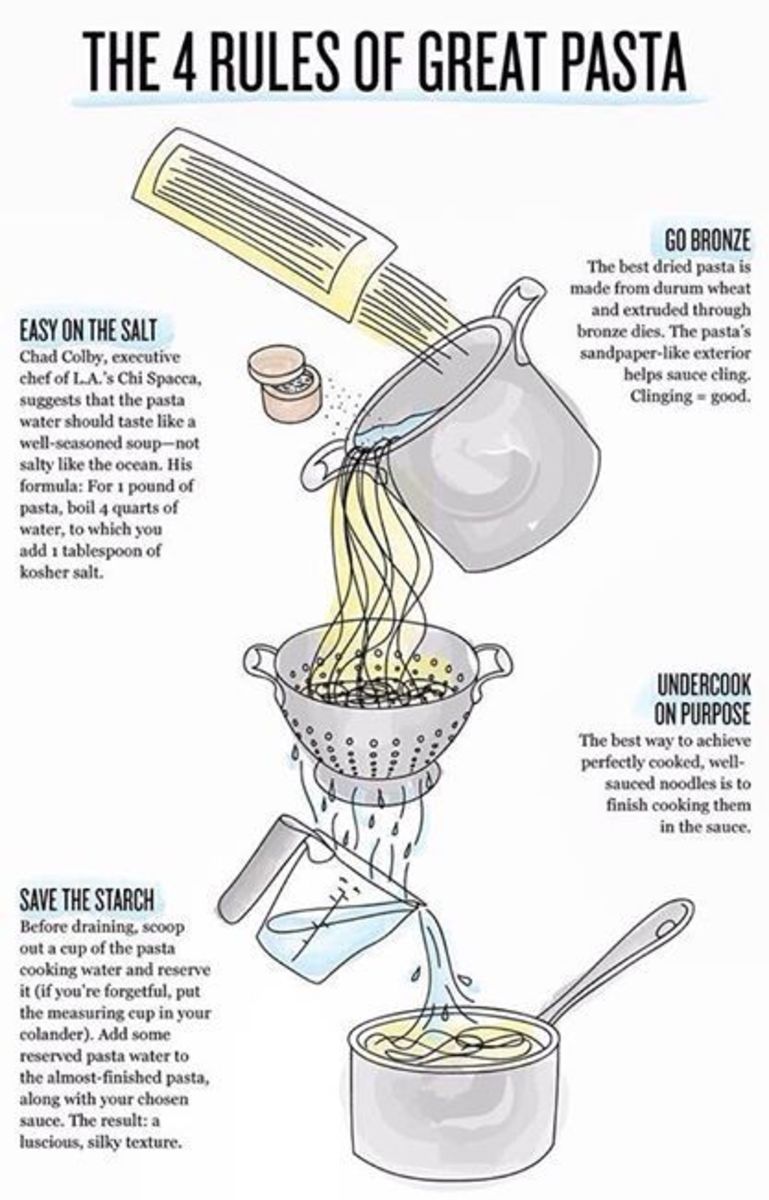 THE 4 RULES OF GREAT PASTA

GO BRONZE
The best dried pasta is made from durum wheat and extruded through bronze dies. The pasta's sandpaper-like exterior helps sauce cling. Clinging = good.

EASY ON THE SALT
Chad Colby, executive chef of L.A.'s Chi Spacca, suggests that the pasta water should taste like a well-seasoned soup—not salty like the ocean. His formula: For 1 pound of pasta, boil 4 quarts of water, to which you add 1 tablespoon of kosher salt.

UNDERCOOK ON PURPOSE
The best way to achieve perfectly cooked, well-sauced noodles is to finish cooking them in the sauce.

SAVE THE STARCH
Before draining, scoop out a cup of the pasta cooking water and reserve it (if you're forgetful, put the measuring cup in your colander). Add some reserved pasta water to the almost-finished pasta, along with your chosen sauce. The result: a luscious, silky texture.