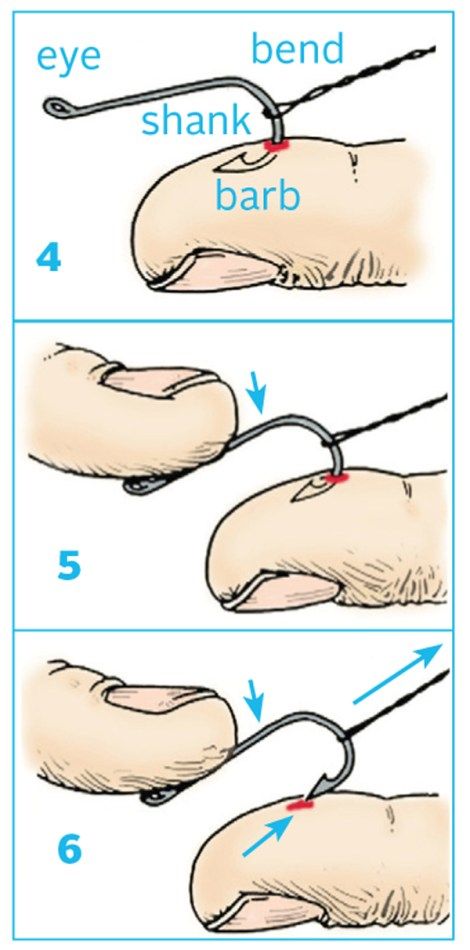 eye
bend
shank
barb
4

5

6