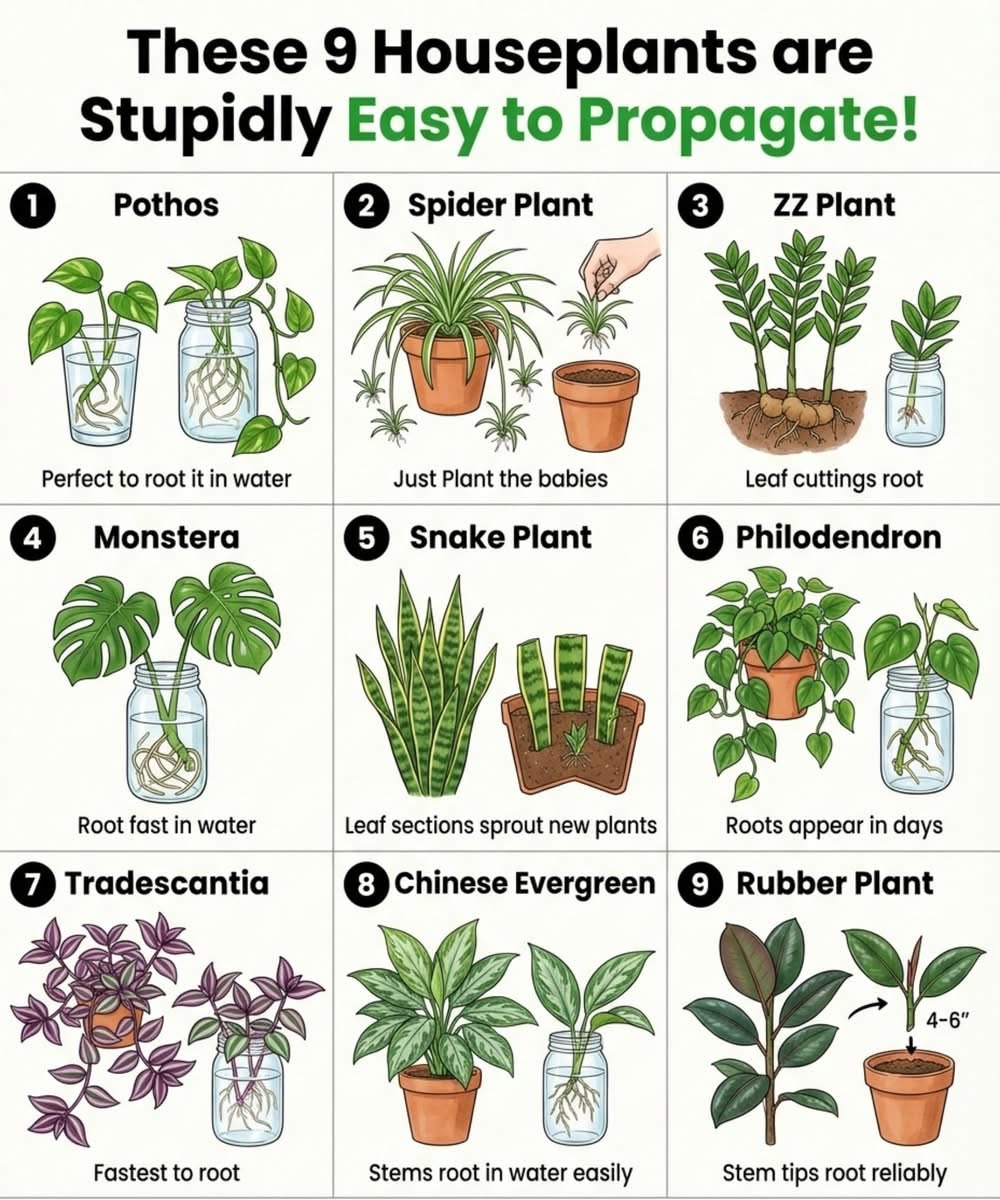 These 9 Houseplants are Stupidly Easy to Propagate!

1 Pothos

Perfect to root it in water

2 Spider Plant

Just Plant the babies

3 ZZ Plant

Leaf cuttings root

4 Monstera

Root fast in water

5 Snake Plant

Leaf sections sprout new plants

6 Philodendron

Roots appear in days

7 Tradescantia

Fastest to root

8 Chinese Evergreen

Stems root in water easily

9 Rubber Plant

4-6"

Stem tips root reliably