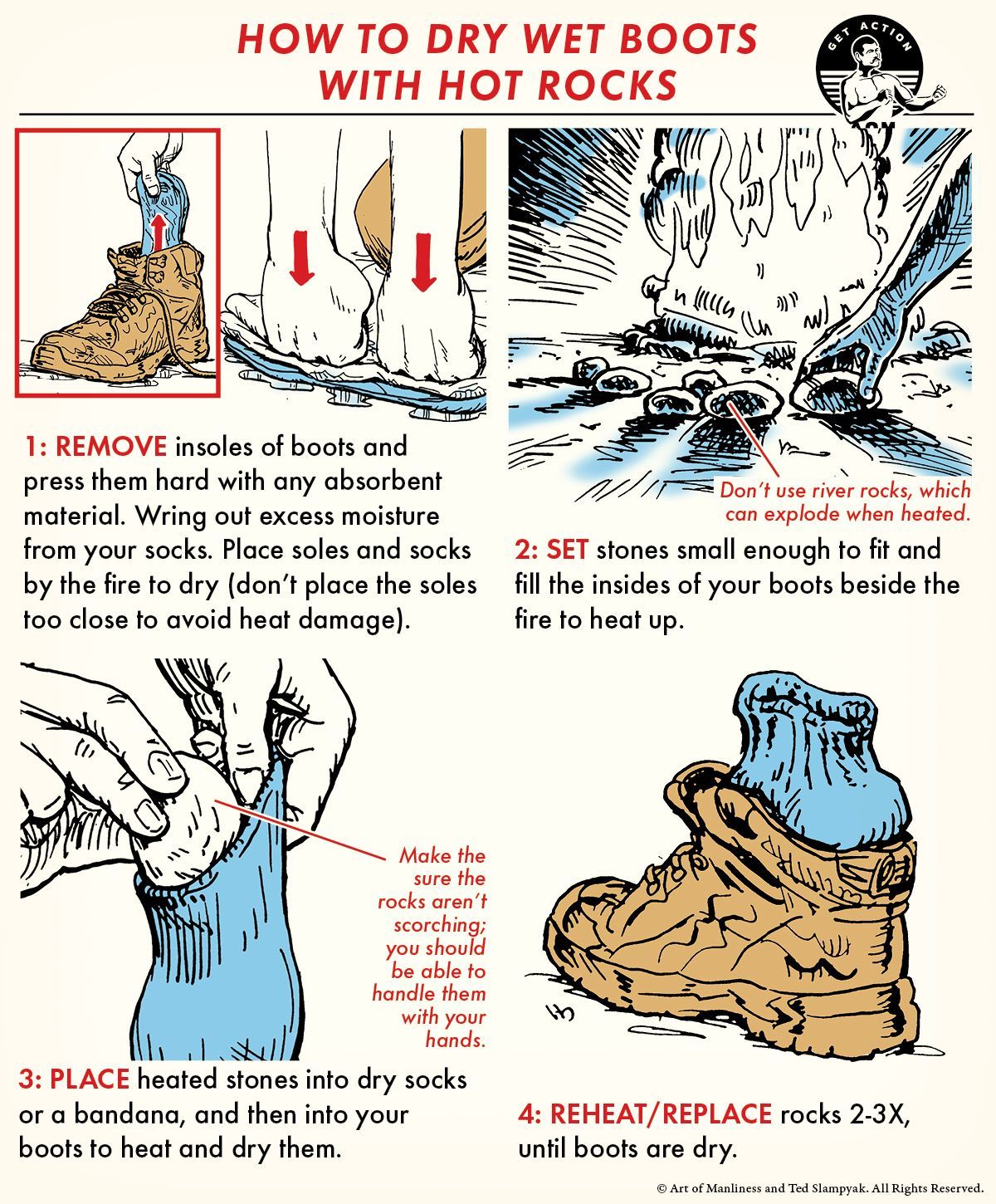 HOW TO DRY WET BOOTS WITH HOT ROCKS

GET ACTION

1: REMOVE insoles of boots and press them hard with any absorbent material. Wring out excess moisture from your socks. Place soles and socks by the fire to dry (don't place the soles too close to avoid heat damage).

Don't use river rocks, which can explode when heated.

2: SET stones small enough to fit and fill the insides of your boots beside the fire to heat up.

Make the sure the rocks aren't scorching; you should be able to handle them with your hands.

3: PLACE heated stones into dry socks or a bandana, and then into your boots to heat and dry them.

4: REHEAT/REPLACE rocks 2-3X, until boots are dry.

© Art of Manliness and Ted Slampyak. All Rights Reserved.