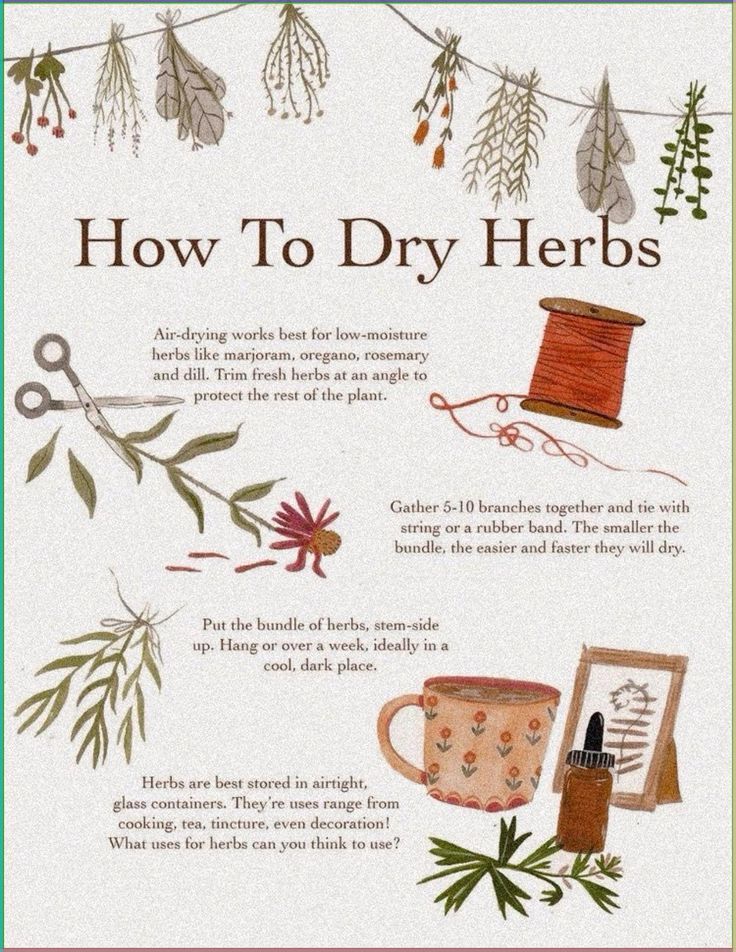 How To Dry Herbs

Air-drying works best for low-moisture herbs like marjoram, oregano, rosemary and dill. Trim fresh herbs at an angle to protect the rest of the plant.

Gather 5-10 branches together and tie with string or a rubber band. The smaller the bundle, the easier and faster they will dry.

Put the bundle of herbs, stem-side up. Hang or over a week, ideally in a cool, dark place.

Herbs are best stored in airtight, glass containers. They're uses range from cooking, tea, tincture, even decoration! What uses for herbs can you think to use?