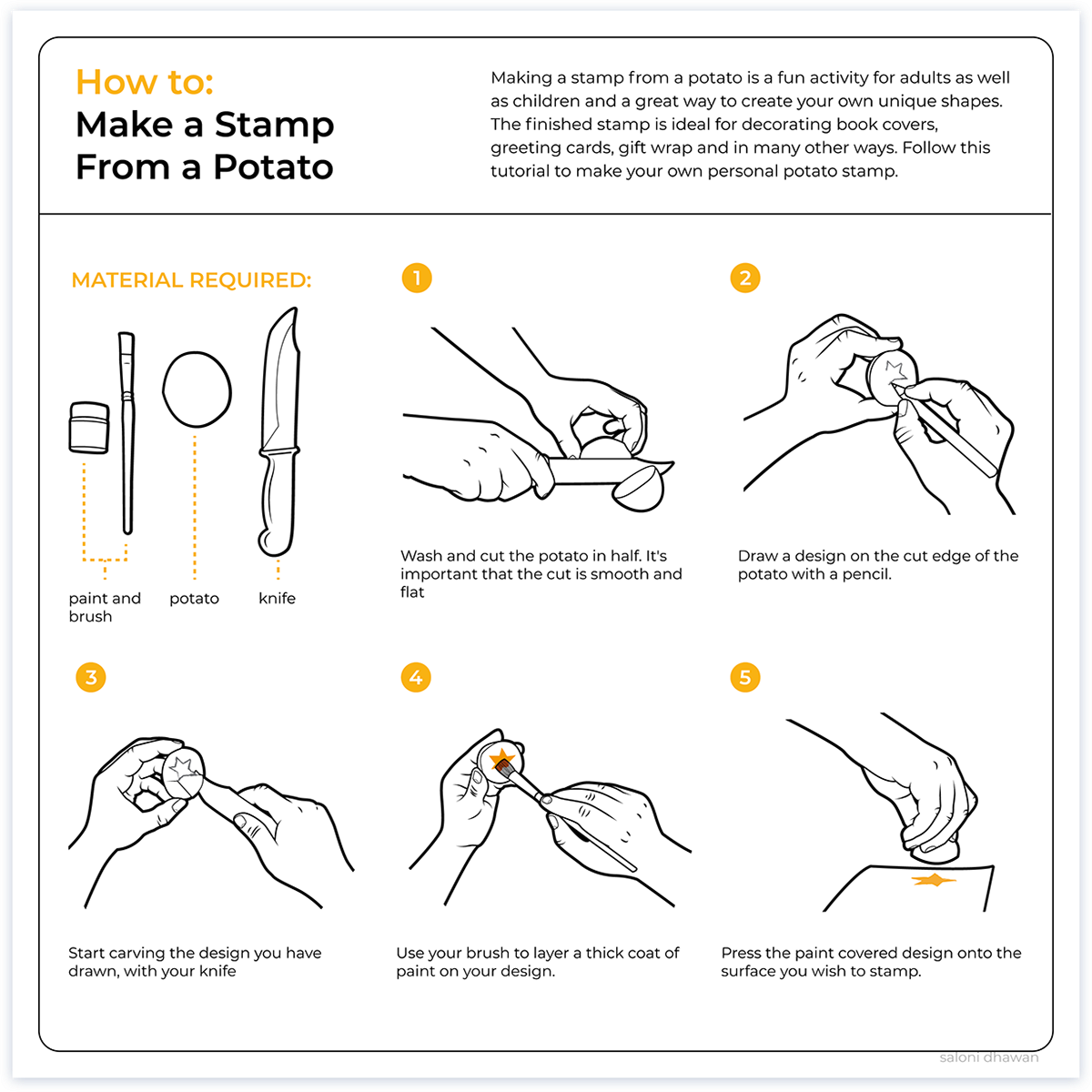 How to:
Make a Stamp From a Potato

Making a stamp from a potato is a fun activity for adults as well as children and a great way to create your own unique shapes. The finished stamp is ideal for decorating book covers, greeting cards, gift wrap and in many other ways. Follow this tutorial to make your own personal potato stamp.

MATERIAL REQUIRED:

paint and brush

potato

knife

1

Wash and cut the potato in half. It's important that the cut is smooth and flat

2

Draw a design on the cut edge of the potato with a pencil.

3

Start carving the design you have drawn, with your knife

4

Use your brush to layer a thick coat of paint on your design.

5

Press the paint covered design onto the surface you wish to stamp.

saloni dhawan