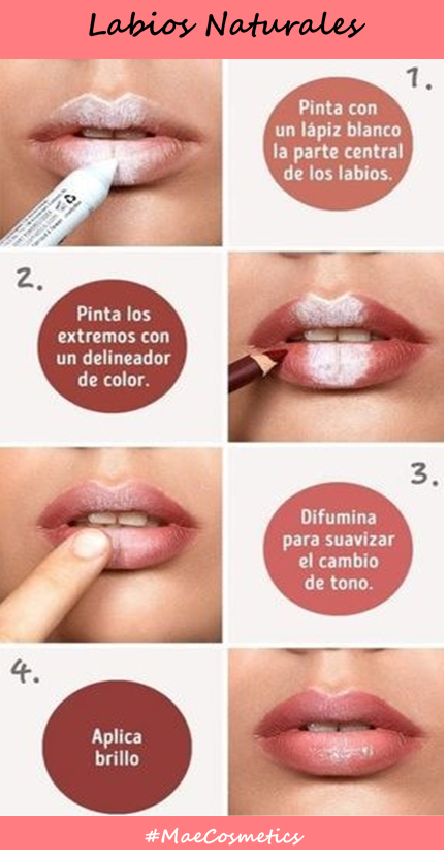 Labios Naturales

1.

Pinta con un lápiz blanco la parte central de los labios.

2.

Pinta los extremos con un delineador de color.

3.

Difumina para suavizar el cambio de tono.

4.

Aplica brillo

#MaeCosmetics