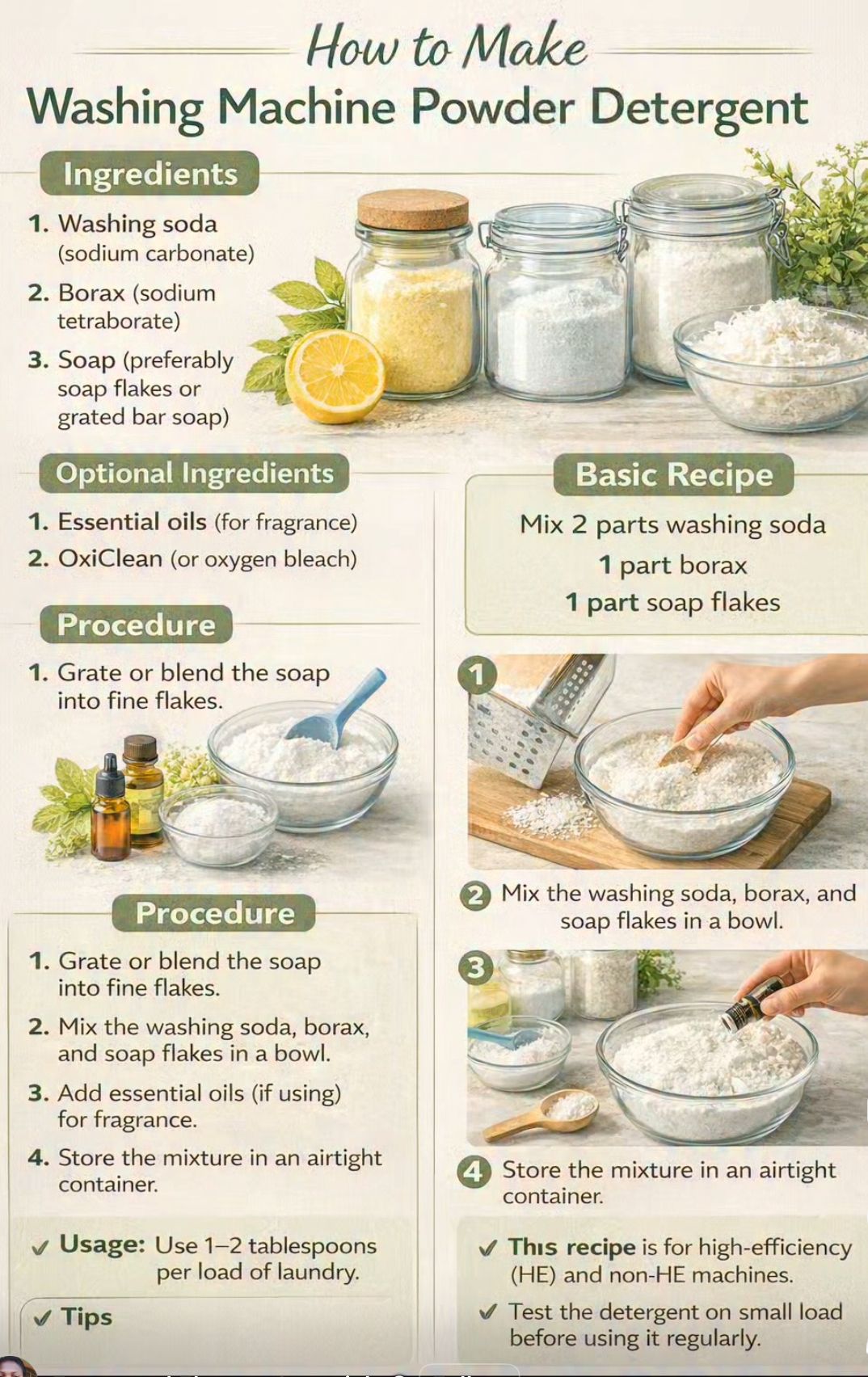 How to Make
Washing Machine Powder Detergent

Ingredients

1. Washing soda (sodium carbonate)
2. Borax (sodium tetraborate)
3. Soap (preferably soap flakes or grated bar soap)

Optional Ingredients

1. Essential oils (for fragrance)
2. OxiClean (or oxygen bleach)

Procedure

1. Grate or blend the soap into fine flakes.

Procedure

1. Grate or blend the soap into fine flakes.
2. Mix the washing soda, borax, and soap flakes in a bowl.
3. Add essential oils (if using) for fragrance.
4. Store the mixture in an airtight container.

✓ Usage: Use 1–2 tablespoons per load of laundry.

✓ Tips

Basic Recipe

Mix 2 parts washing soda
1 part borax
1 part soap flakes

1

2 Mix the washing soda, borax, and soap flakes in a bowl.

3

4 Store the mixture in an airtight container.

✓ This recipe is for high-efficiency (HE) and non-HE machines.

✓ Test the detergent on small load before using it regularly.