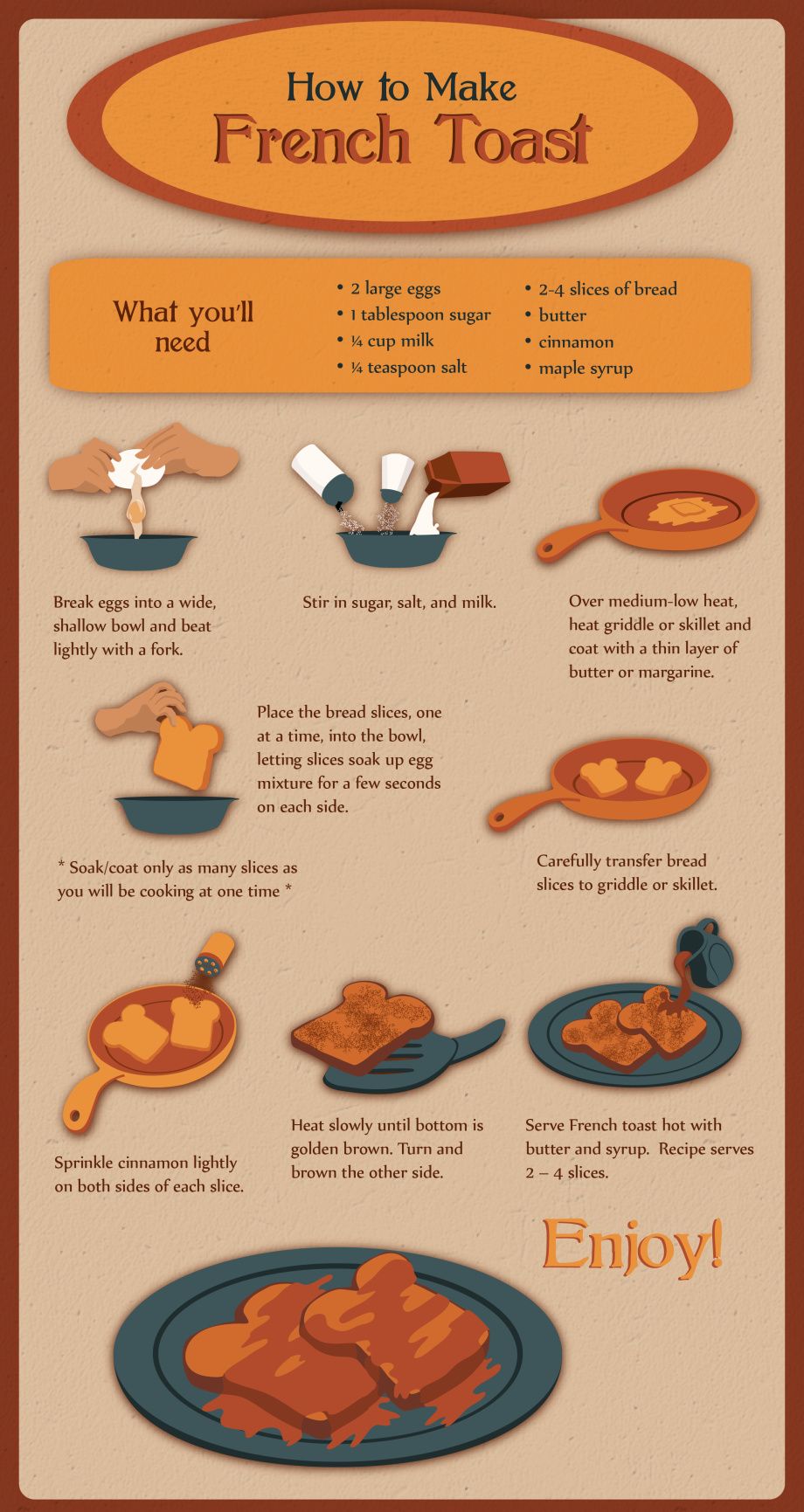 How to Make
French Toast

What you'll need

• 2 large eggs
• 1 tablespoon sugar
• ¼ cup milk
• ¼ teaspoon salt

• 2-4 slices of bread
• butter
• cinnamon
• maple syrup

Break eggs into a wide, shallow bowl and beat lightly with a fork.

Stir in sugar, salt, and milk.

Over medium-low heat, heat griddle or skillet and coat with a thin layer of butter or margarine.

Place the bread slices, one at a time, into the bowl, letting slices soak up egg mixture for a few seconds on each side.

* Soak/coat only as many slices as you will be cooking at one time *

Carefully transfer bread slices to griddle or skillet.

Sprinkle cinnamon lightly on both sides of each slice.

Heat slowly until bottom is golden brown. Turn and brown the other side.

Serve French toast hot with butter and syrup. Recipe serves 2 – 4 slices.

Enjoy!