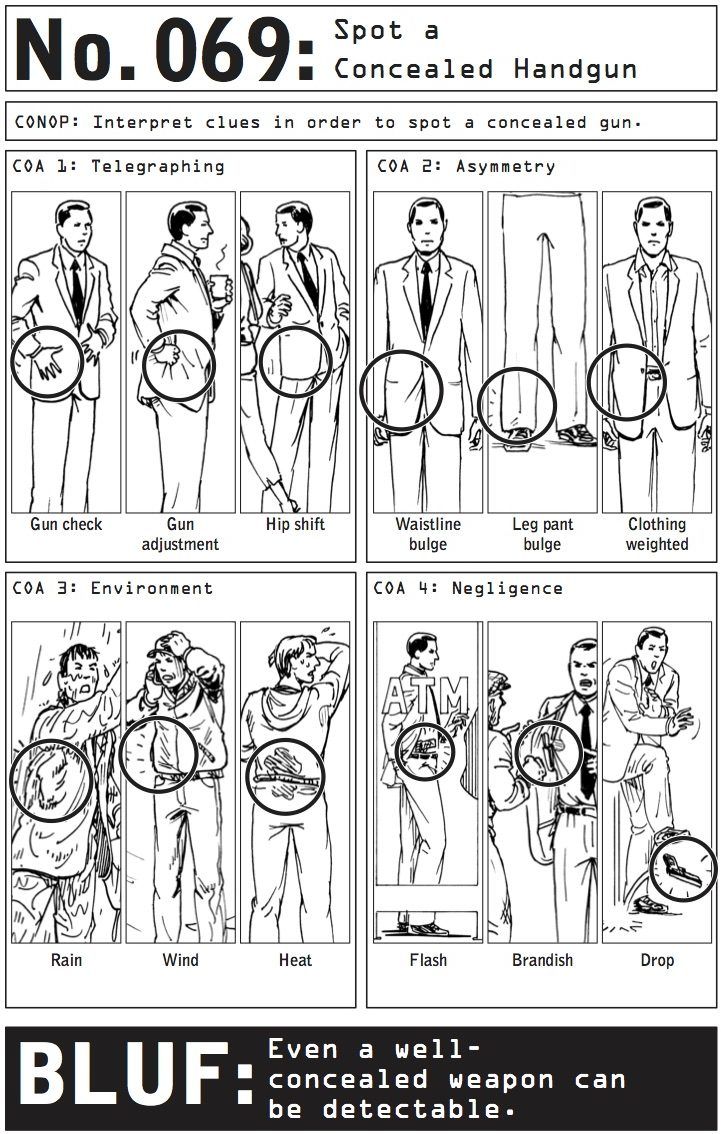 No. 069: Spot a Concealed Handgun

CONOP: Interpret clues in order to spot a concealed gun.

COA 1: Telegraphing

Gun check

Gun adjustment

Hip shift

COA 2: Asymmetry

Waistline bulge

Leg pant bulge

Clothing weighted

COA 3: Environment

Rain

Wind

Heat

COA 4: Negligence

ATM

Flash

Brandish

Drop

BLUF: Even a well-concealed weapon can be detectable.