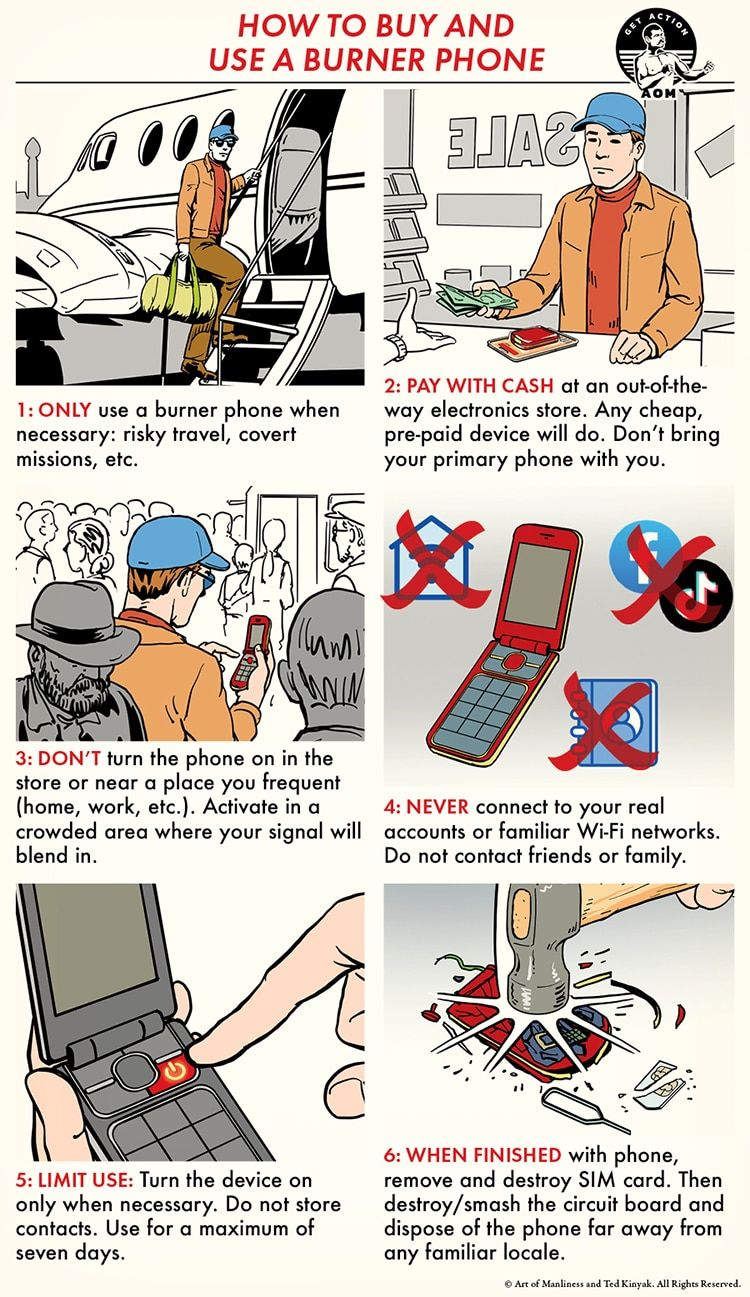 HOW TO BUY AND USE A BURNER PHONE

GET ACTION AOM

SALE

1: ONLY use a burner phone when necessary: risky travel, covert missions, etc.

2: PAY WITH CASH at an out-of-the-way electronics store. Any cheap, pre-paid device will do. Don't bring your primary phone with you.

3: DON'T turn the phone on in the store or near a place you frequent (home, work, etc.). Activate in a crowded area where your signal will blend in.

4: NEVER connect to your real accounts or familiar Wi-Fi networks. Do not contact friends or family.

5: LIMIT USE: Turn the device on only when necessary. Do not store contacts. Use for a maximum of seven days.

6: WHEN FINISHED with phone, remove and destroy SIM card. Then destroy/smash the circuit board and dispose of the phone far away from any familiar locale.

© Art of Manliness and Ted Kinyak. All Rights Reserved.