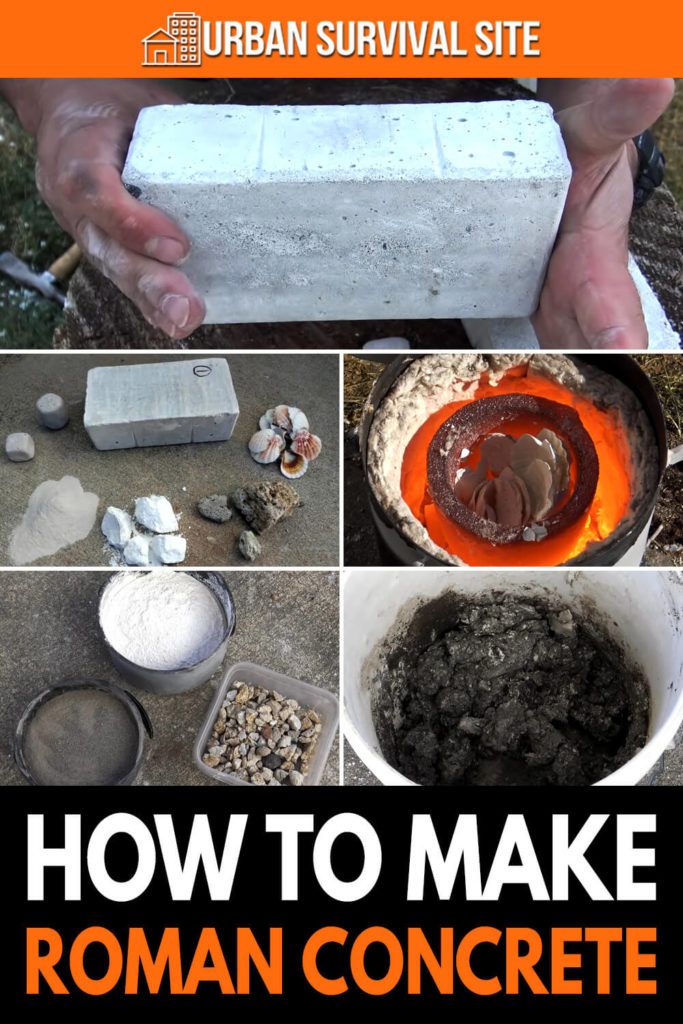 URBAN SURVIVAL SITE

HOW TO MAKE
ROMAN CONCRETE