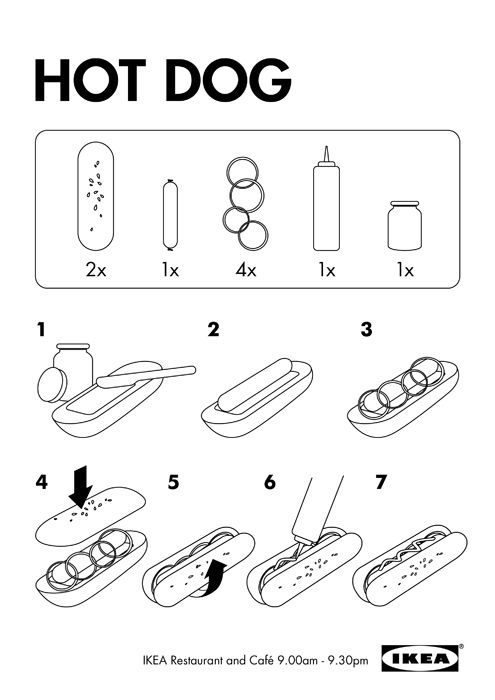 HOT DOG

2x 1x 4x 1x 1x

1 2 3

4 5 6 7

IKEA Restaurant and Café 9.00am - 9.30pm

IKEA®